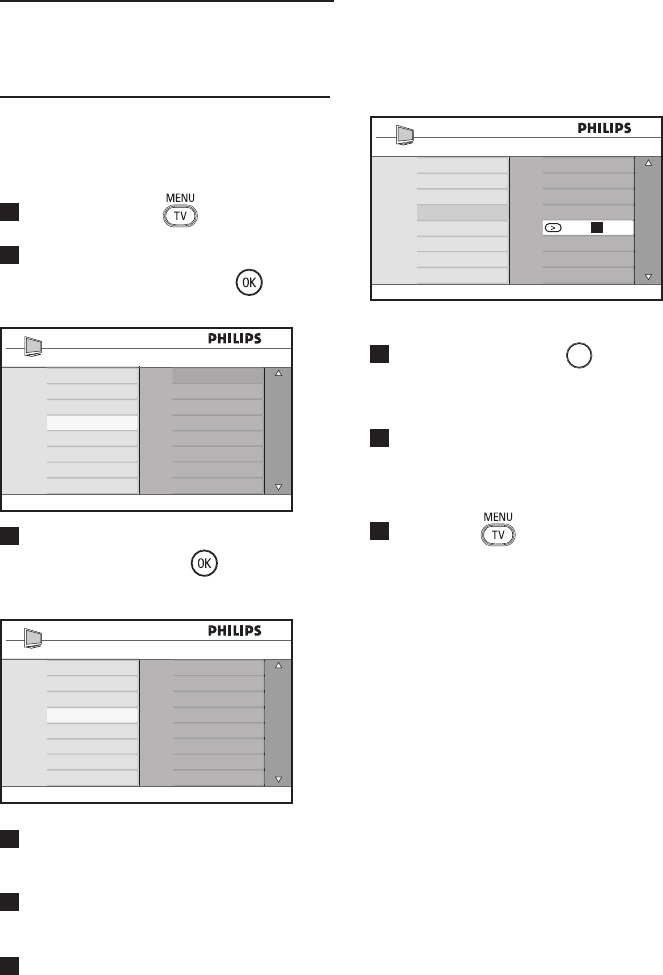 MENU
TV

OK

PHILIPS

OK

PHILIPS

PHILIPS

MENU
TV