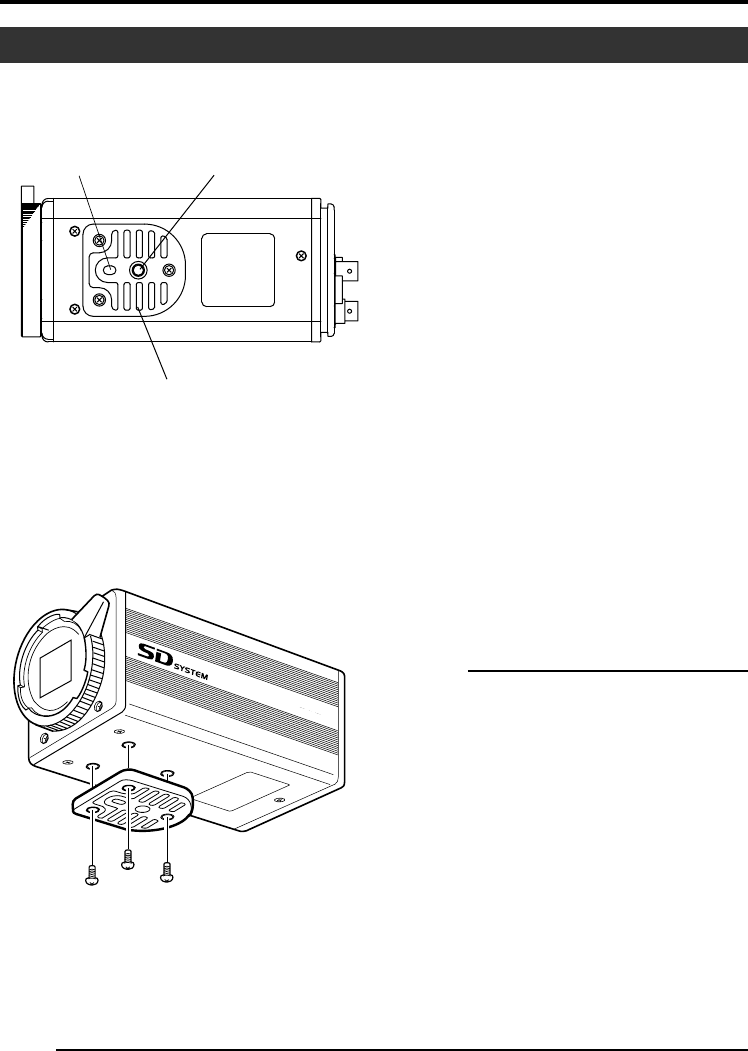 SD SYSTEM