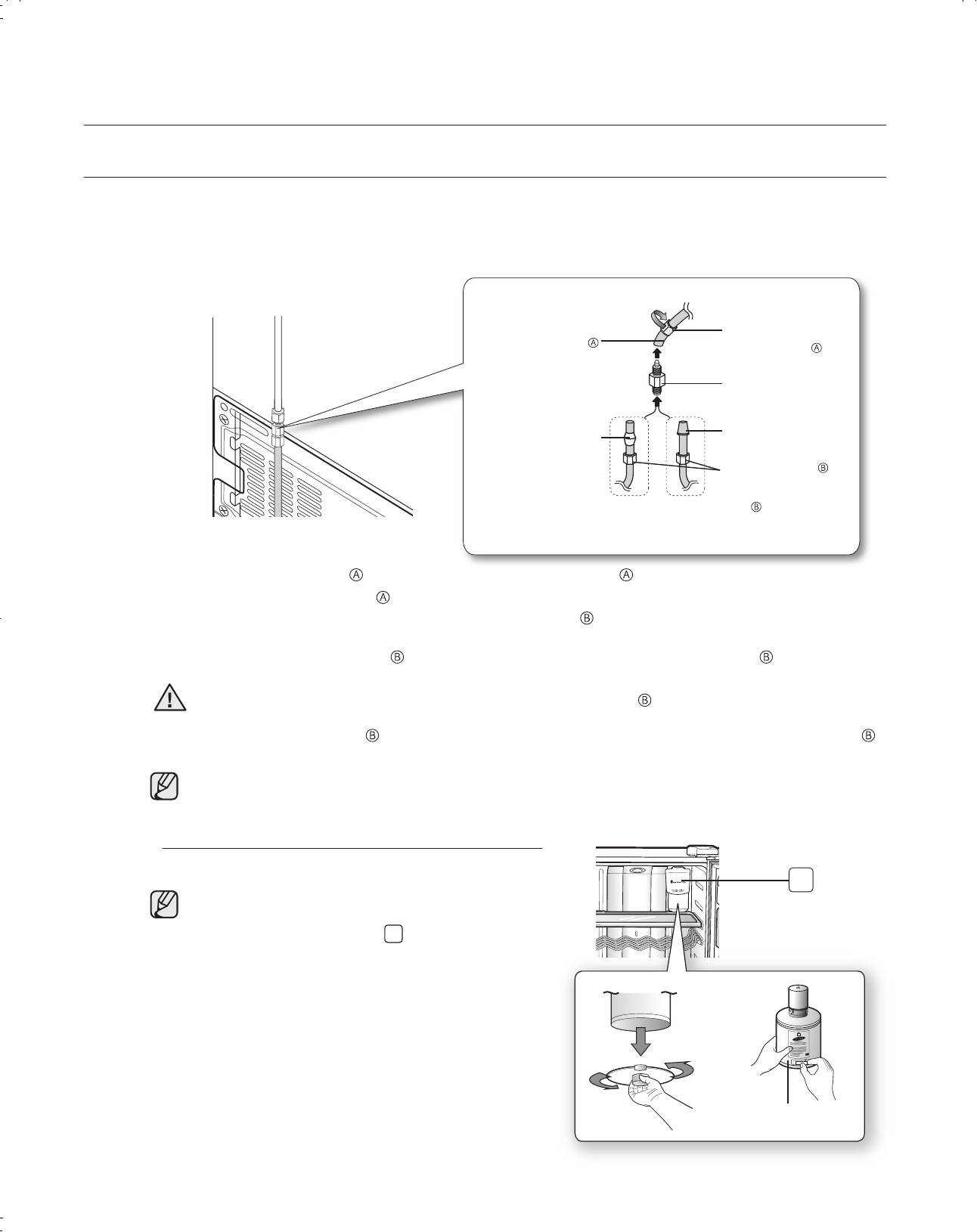 Ⓐ

Ⓐ

Ⓑ

Ⓑ

Ⓐ Ⓐ

Ⓐ

Ⓑ

Ⓑ Ⓑ

Ⓑ

Ⓑ Ⓑ