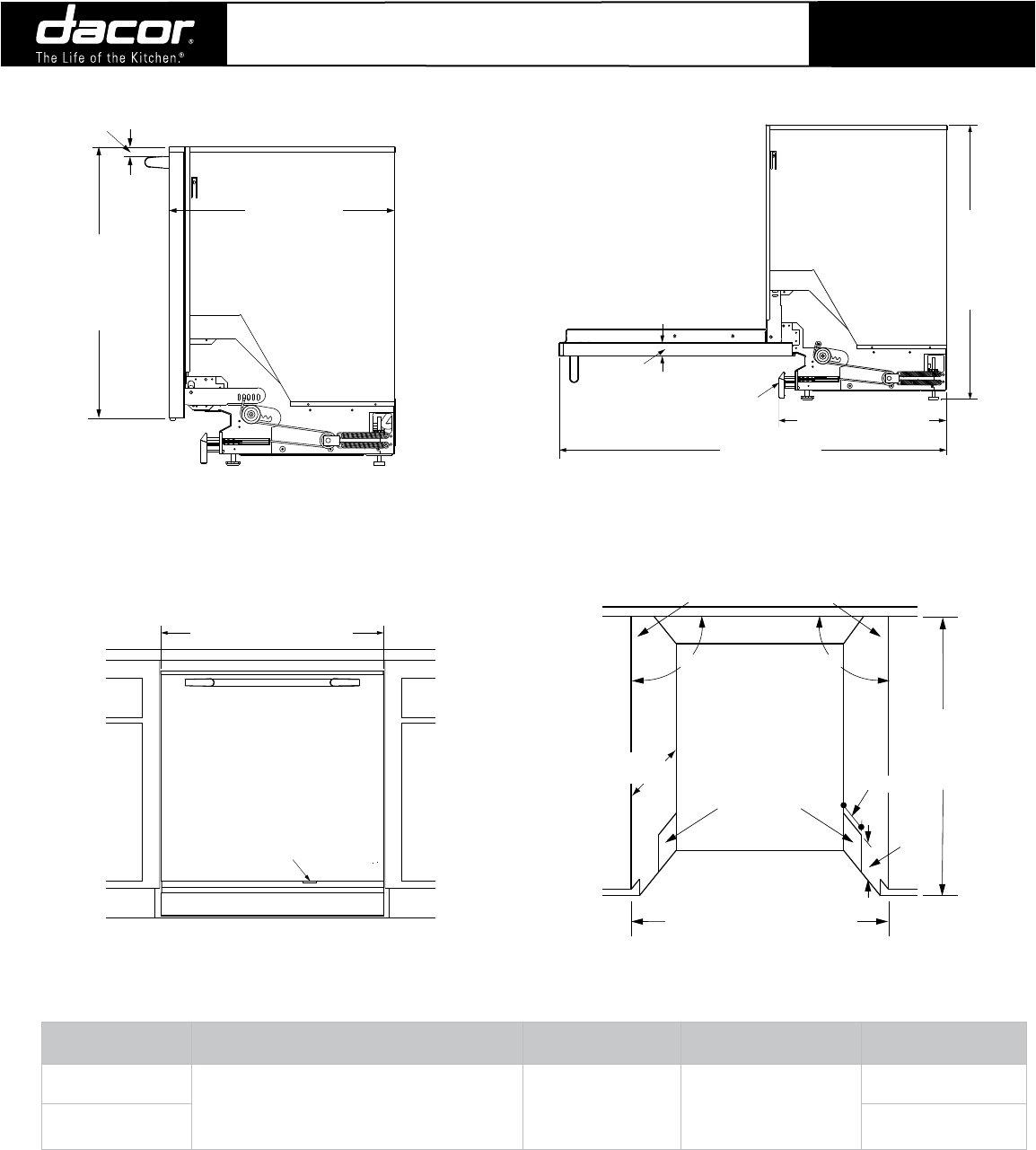 dacor®
The Life of the Kitchen.®