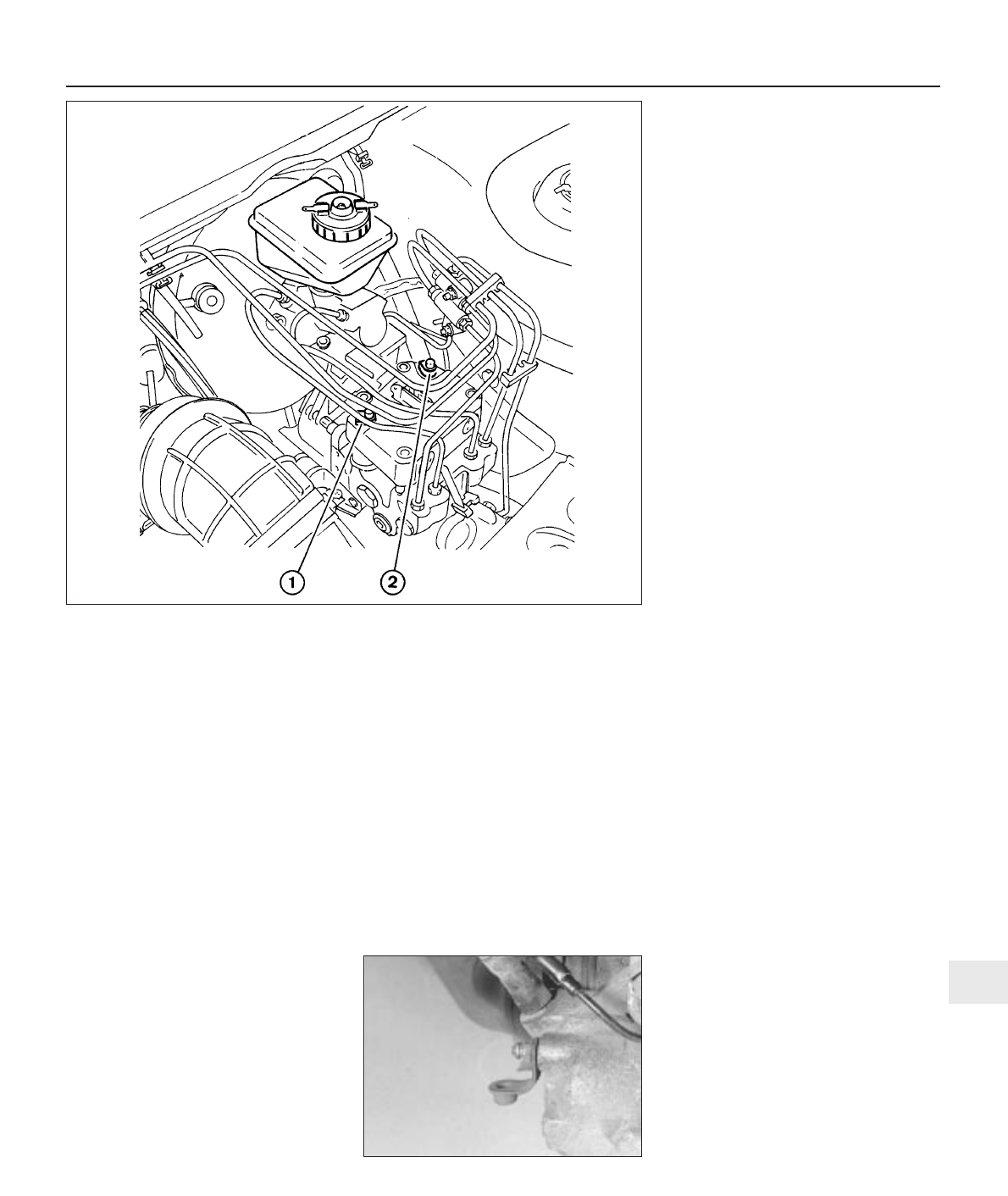 1

2