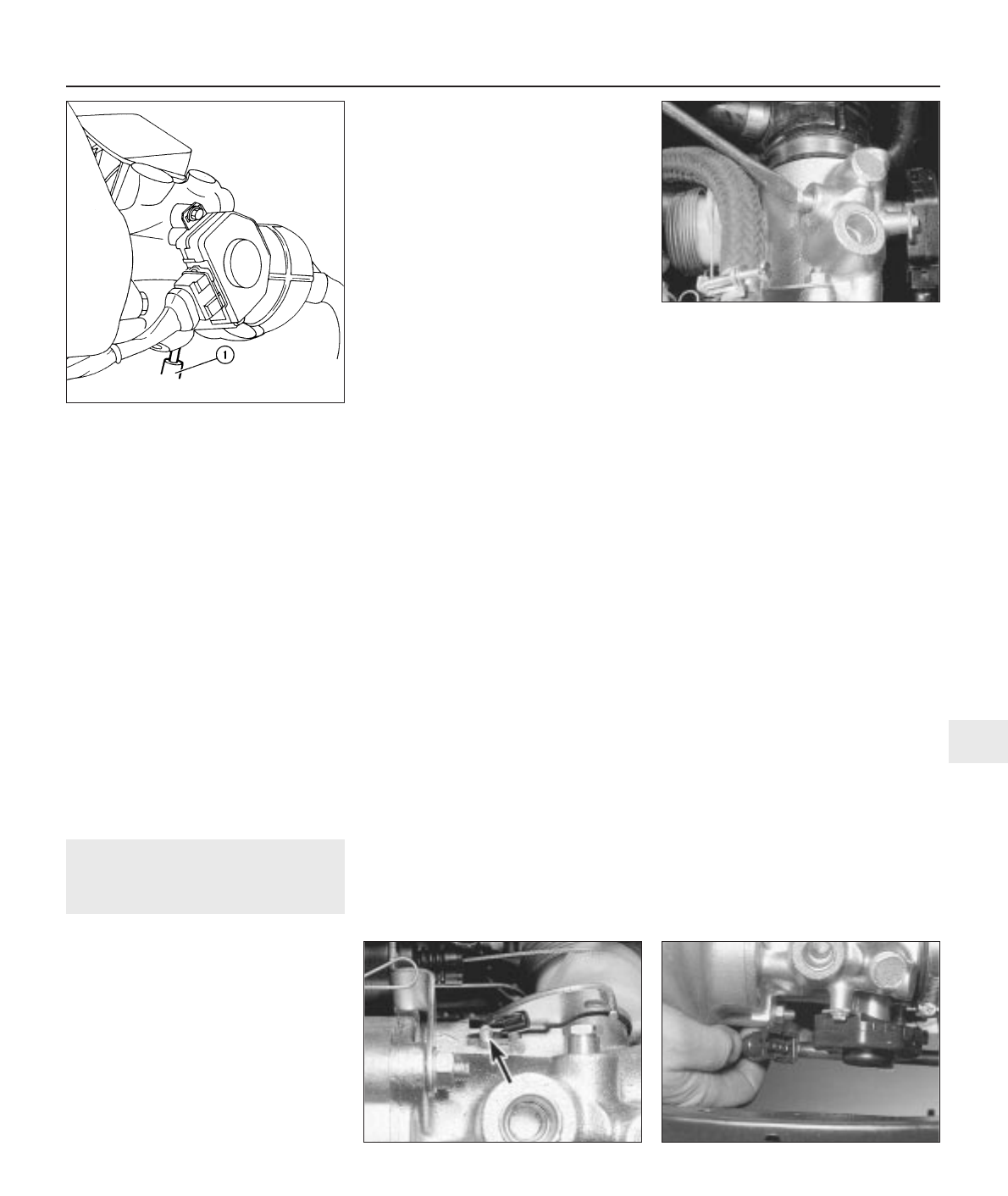 1