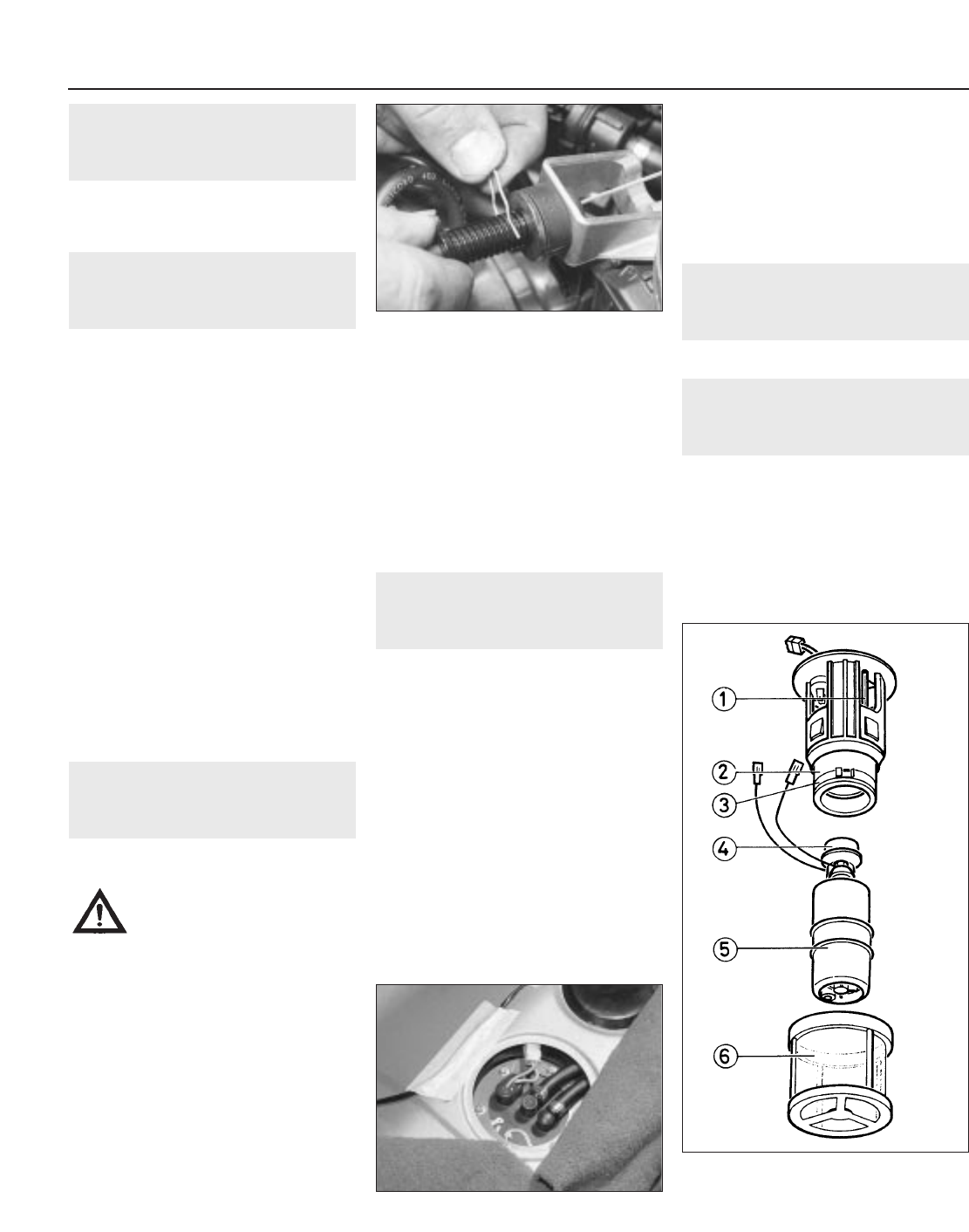 ①
②
③
④
⑤
⑥