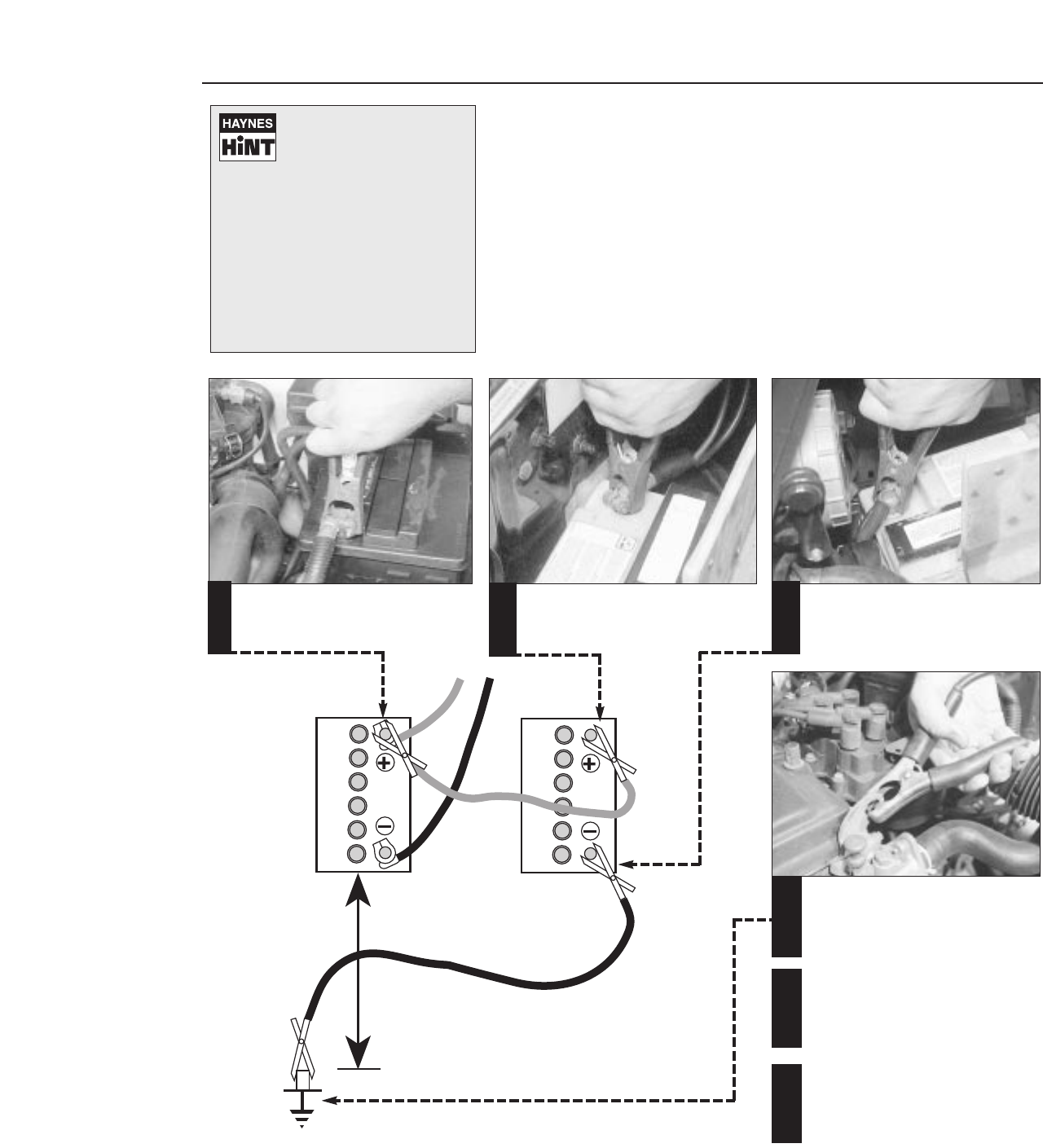 HAYNES
HiNT