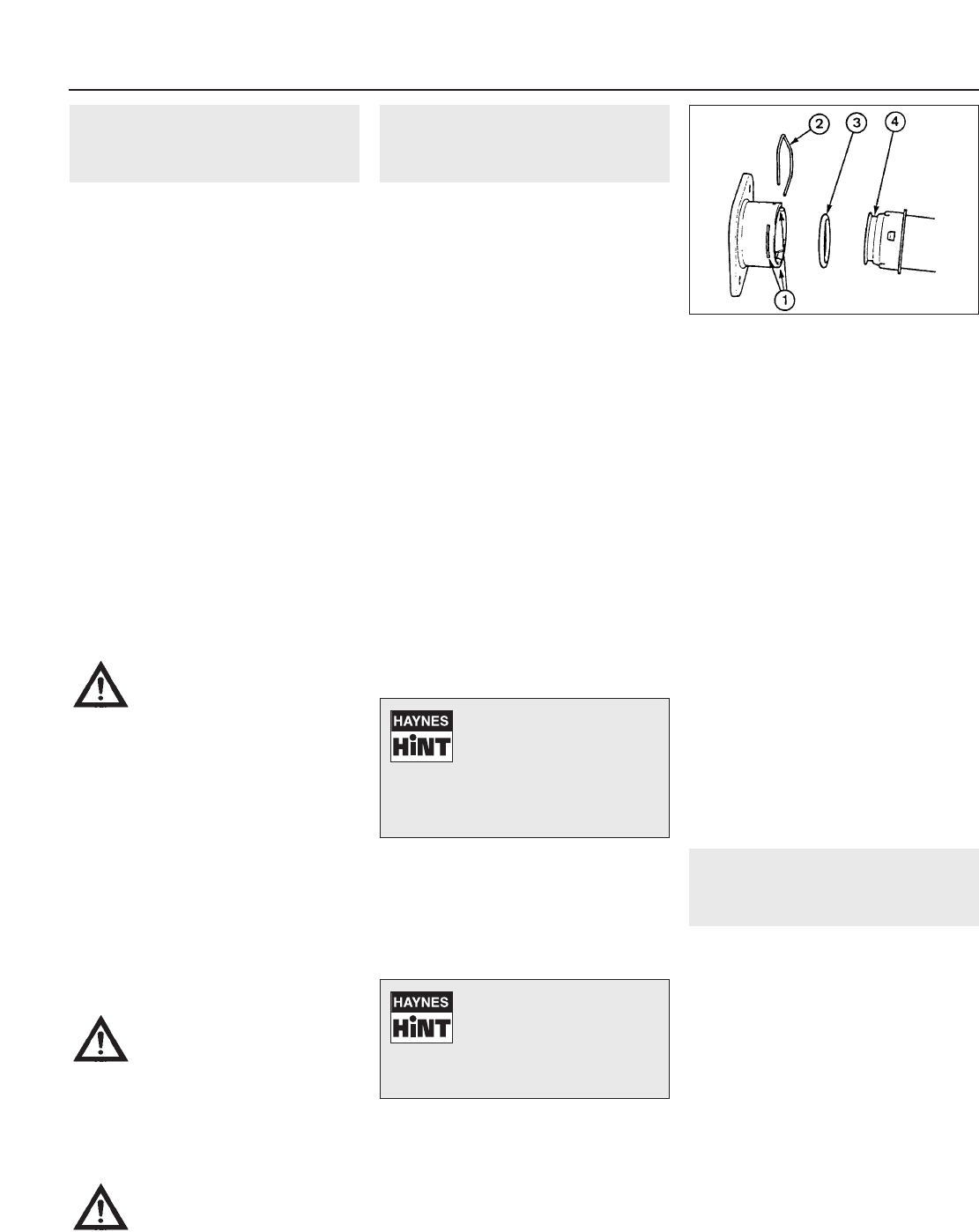 2
3
4
1

HAYNES
HiNT

HAYNES
HiNT