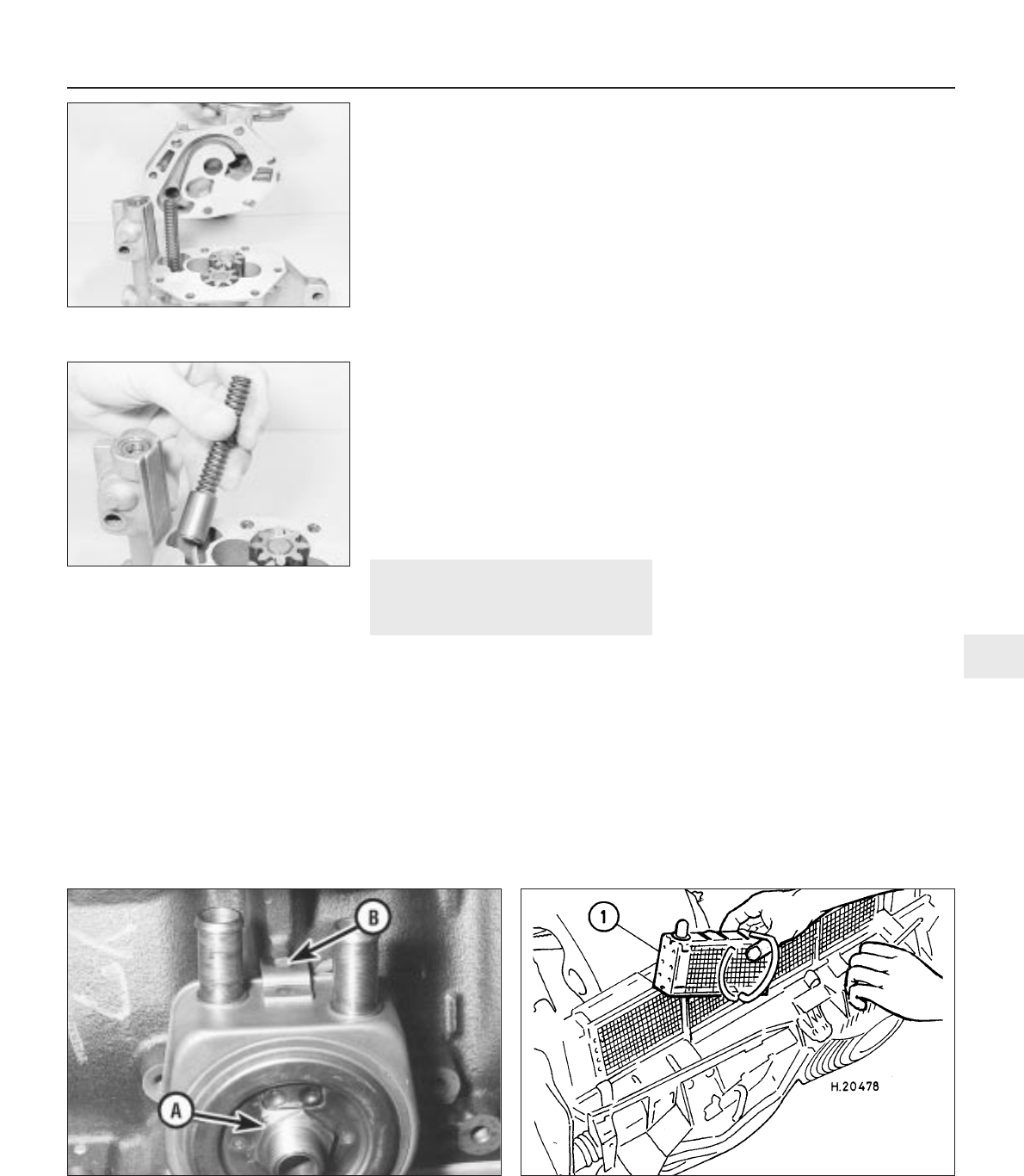 B

A

1

H.20478