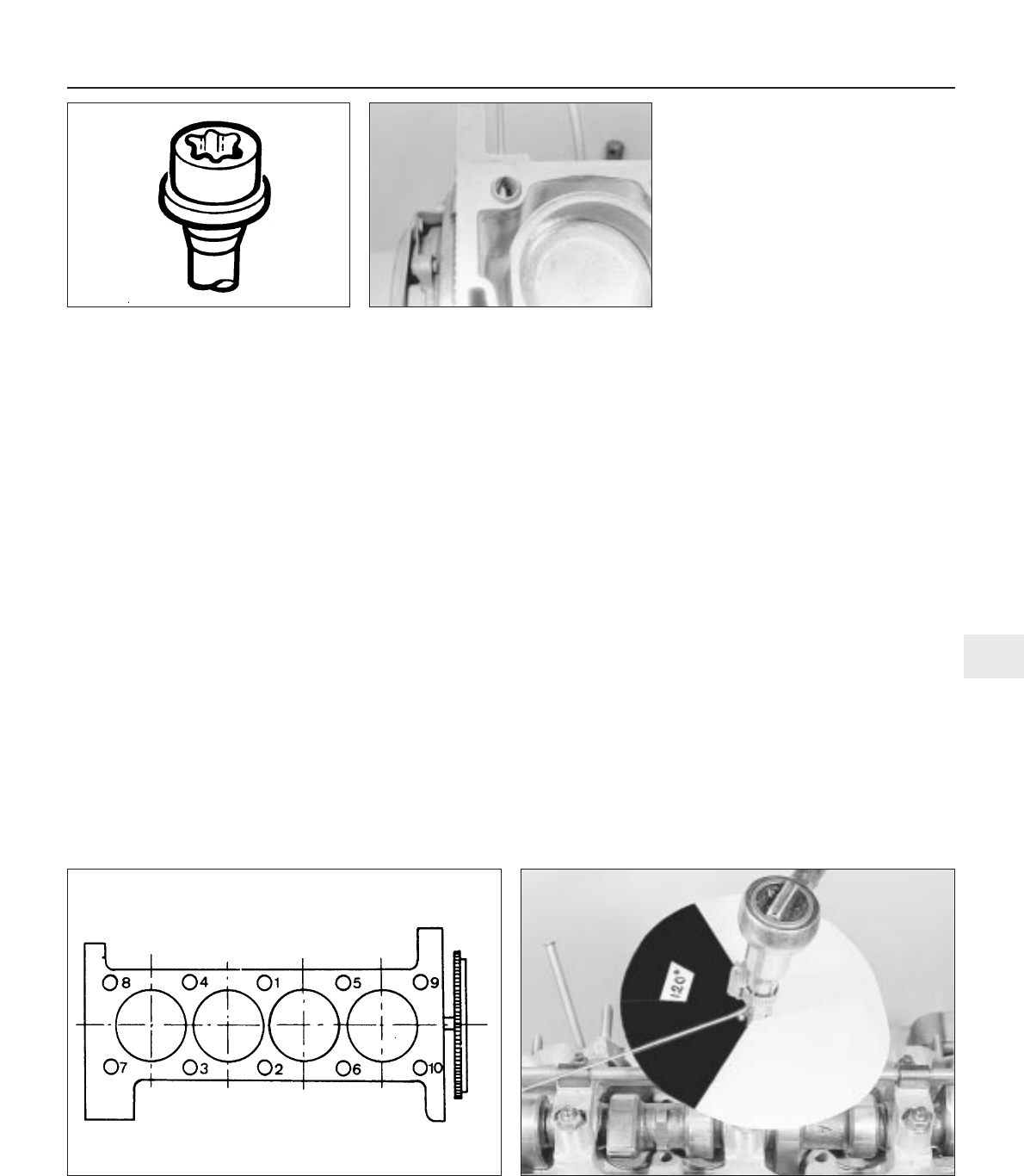 8 4 1 5 9

7 3 2 6 10

120°