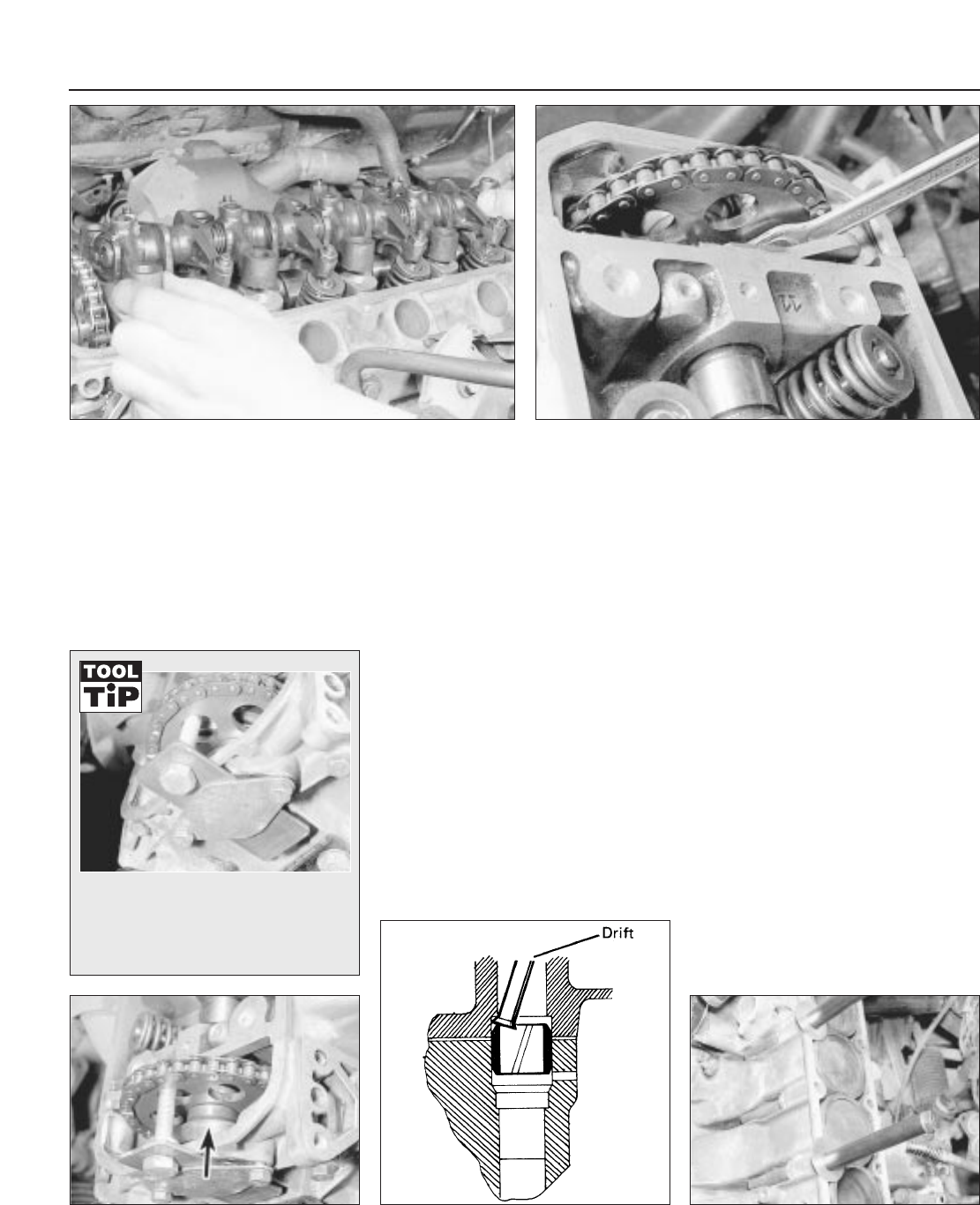 TOOL TiP

Drift