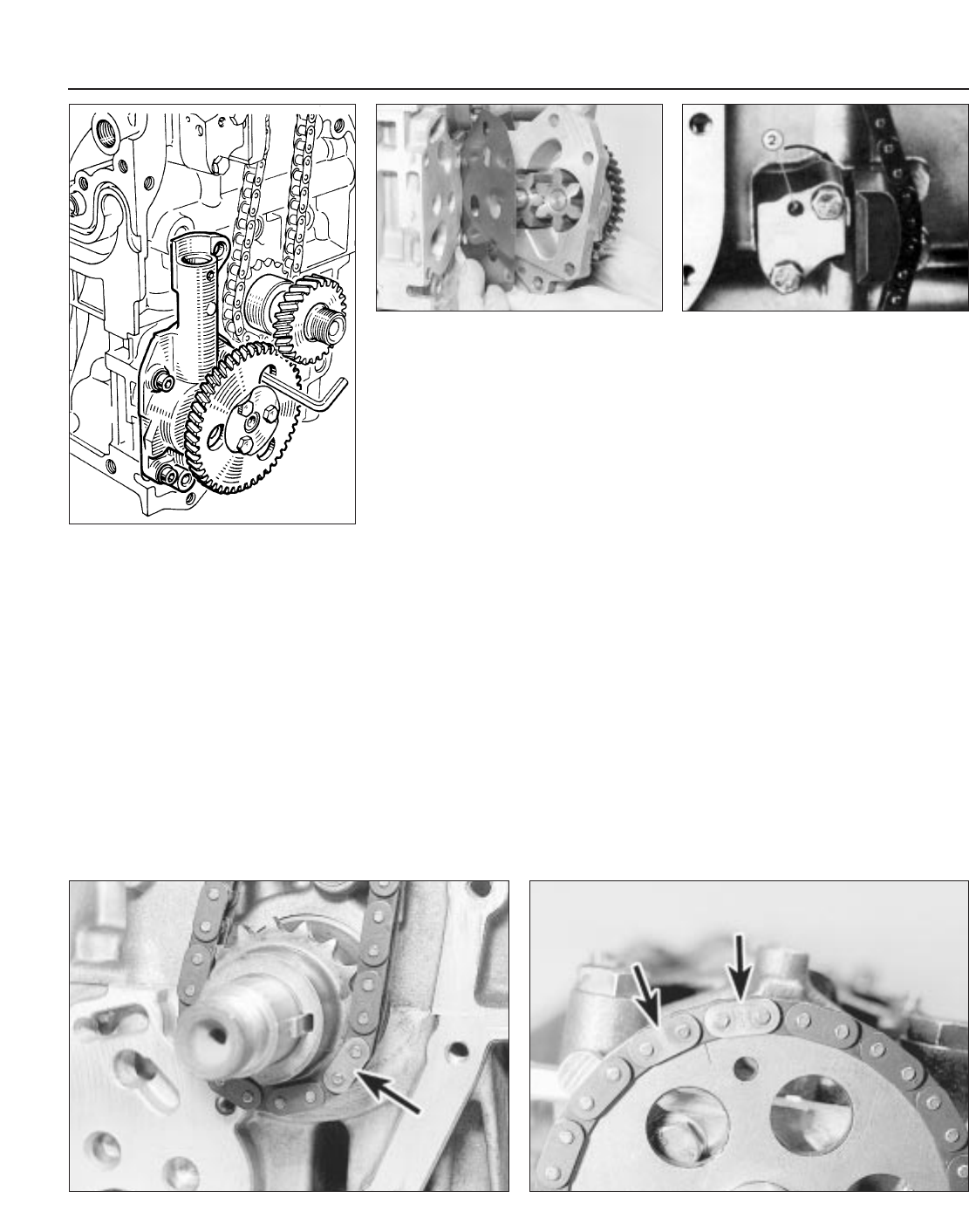 2