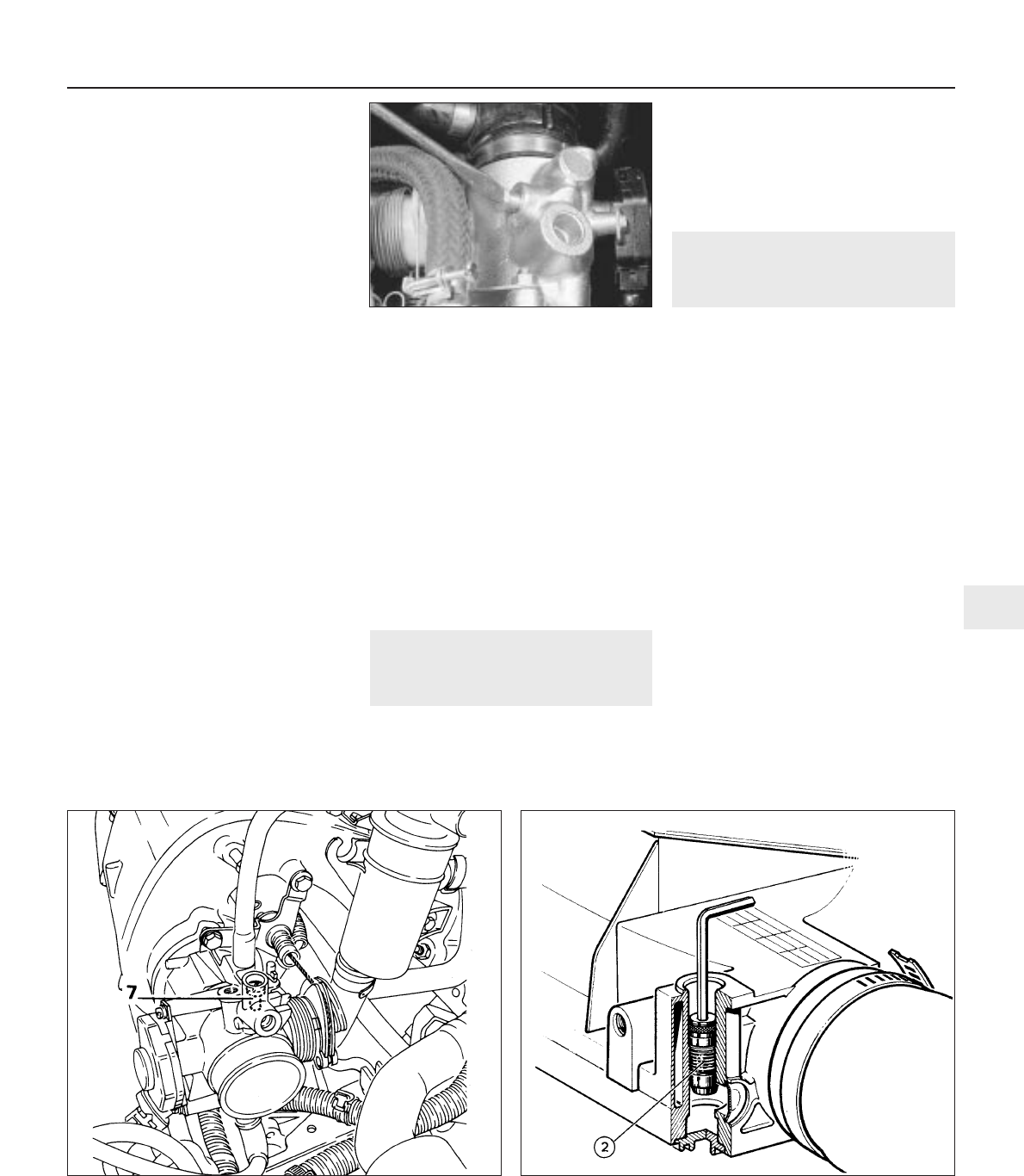 7

2