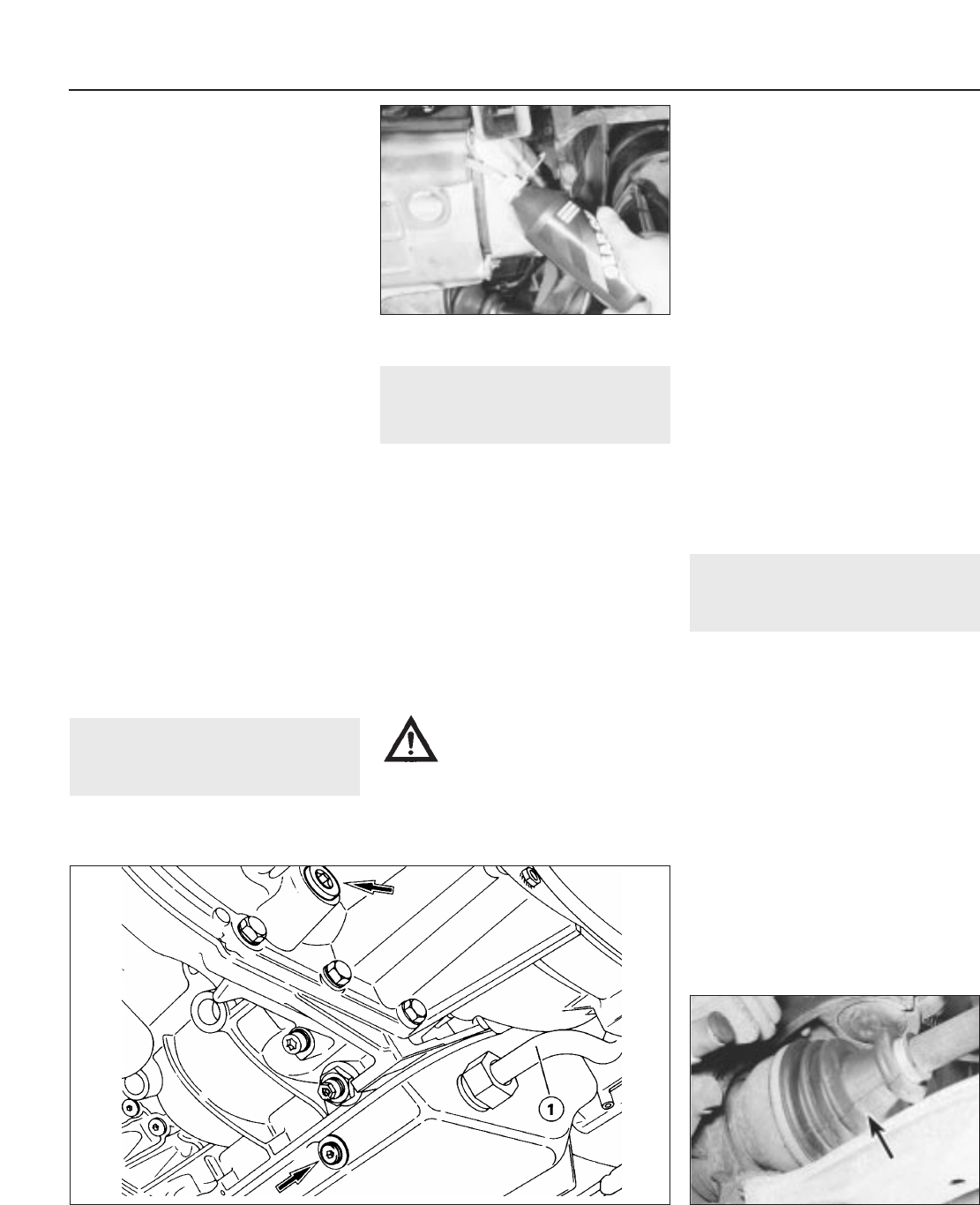 1