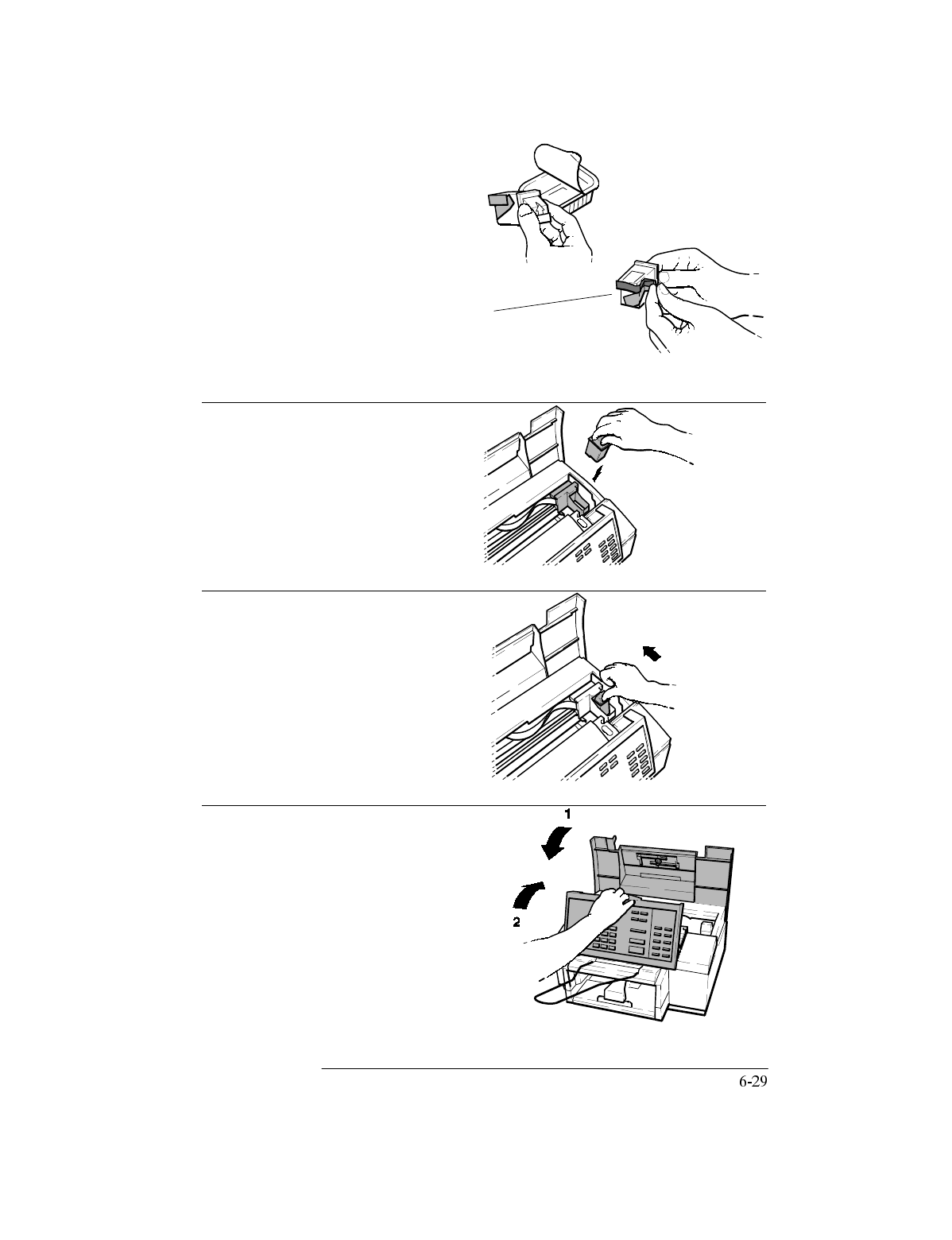 1

2

6-29