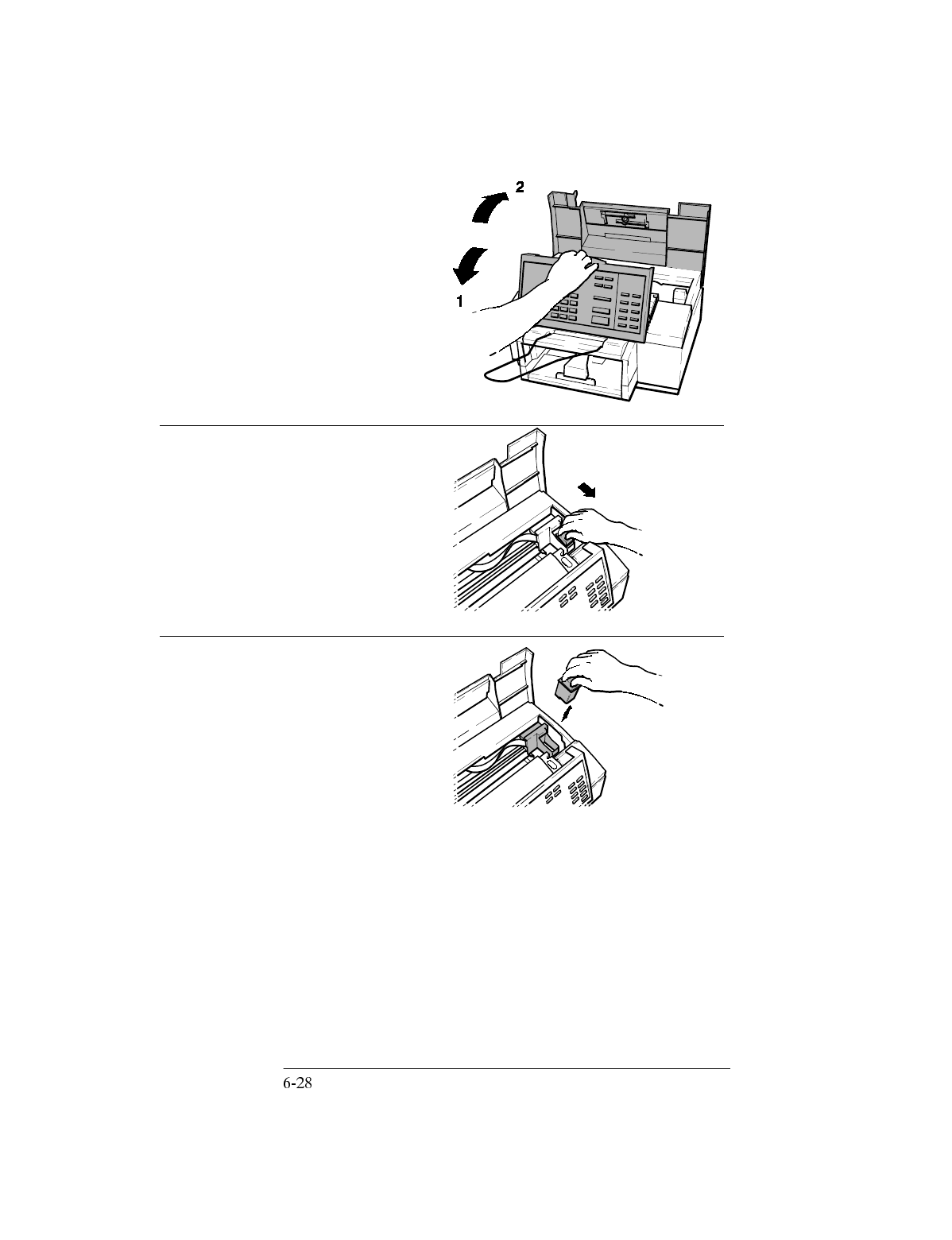 2

1

6-28