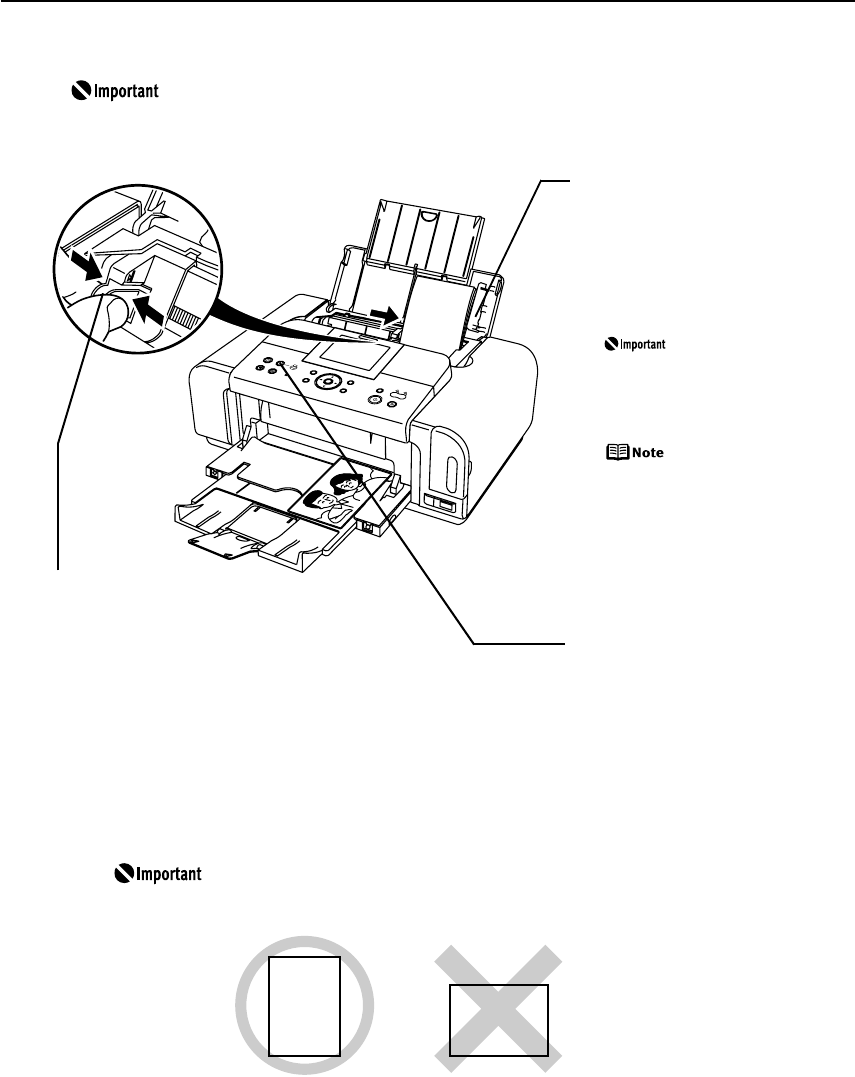 Important

Important

Note

Important