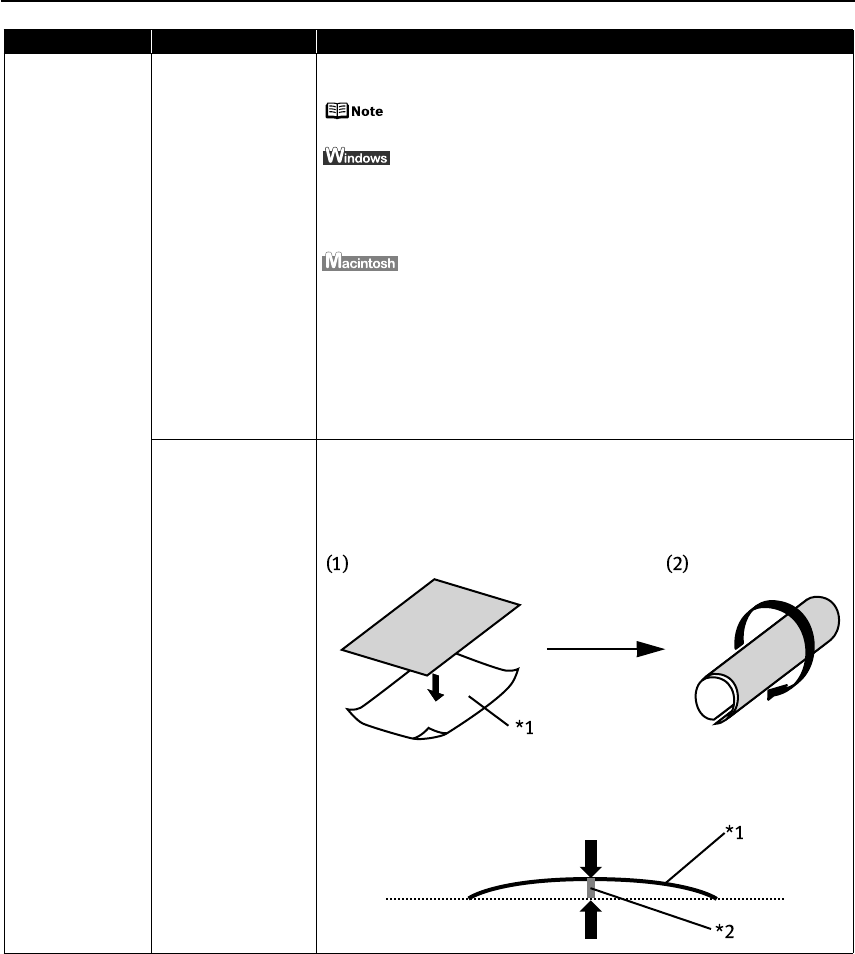 Note

Windows

Macintosh

(1)

(2)

*1

*1

*2