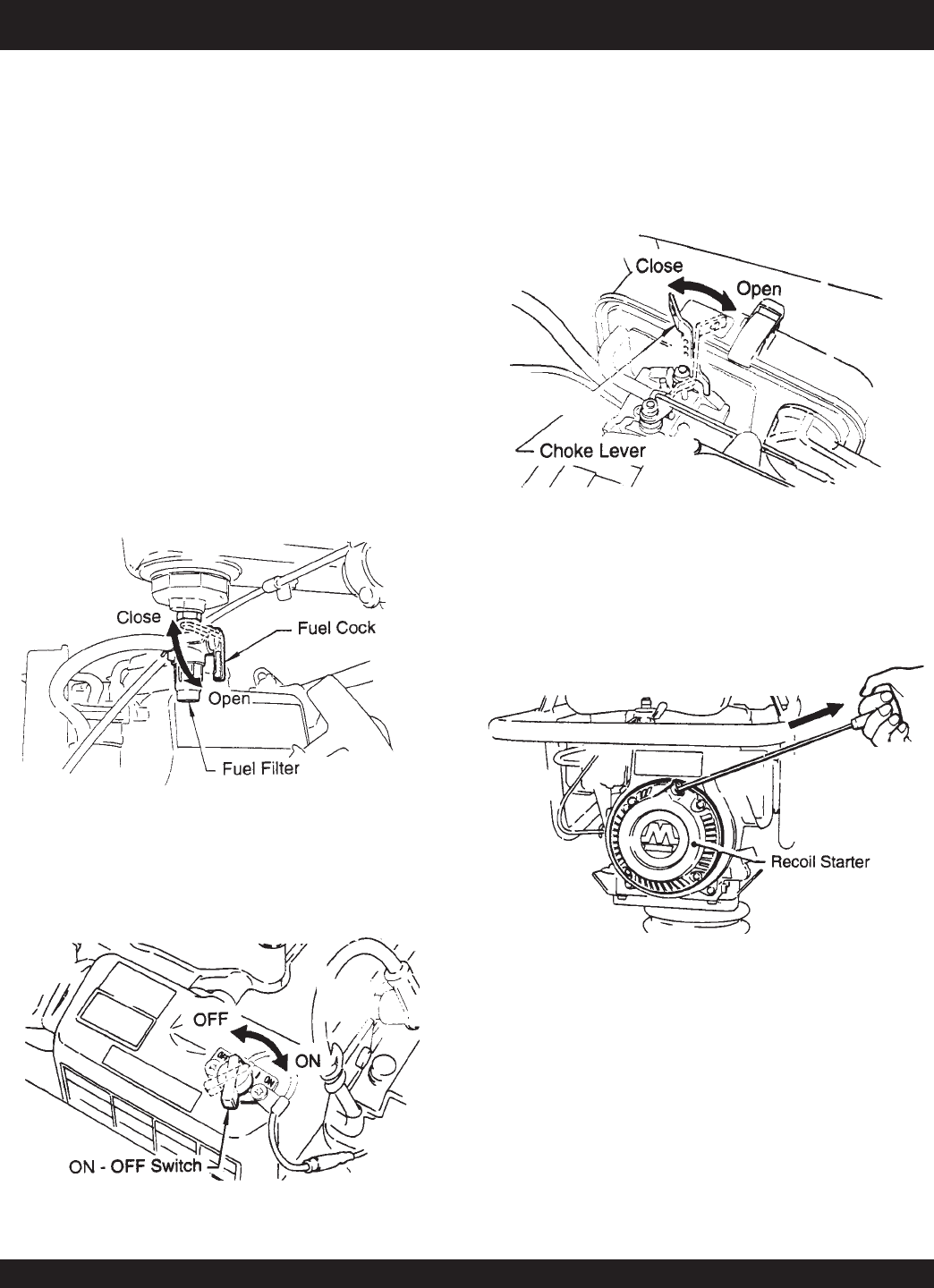 Close

Open

Choke Lever

Close

Fuel Cock

Open

Fuel Filter

Recoil Starter

OFF

ON

ON - OFF Switch