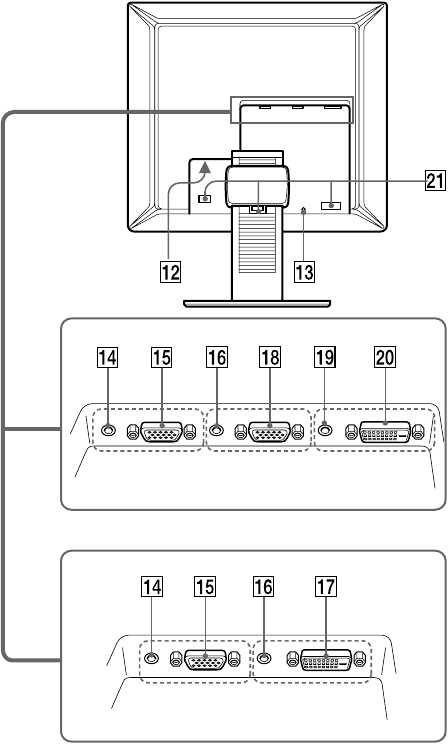 21
12
13
14
15
16
18
19
20
14
15
16
17