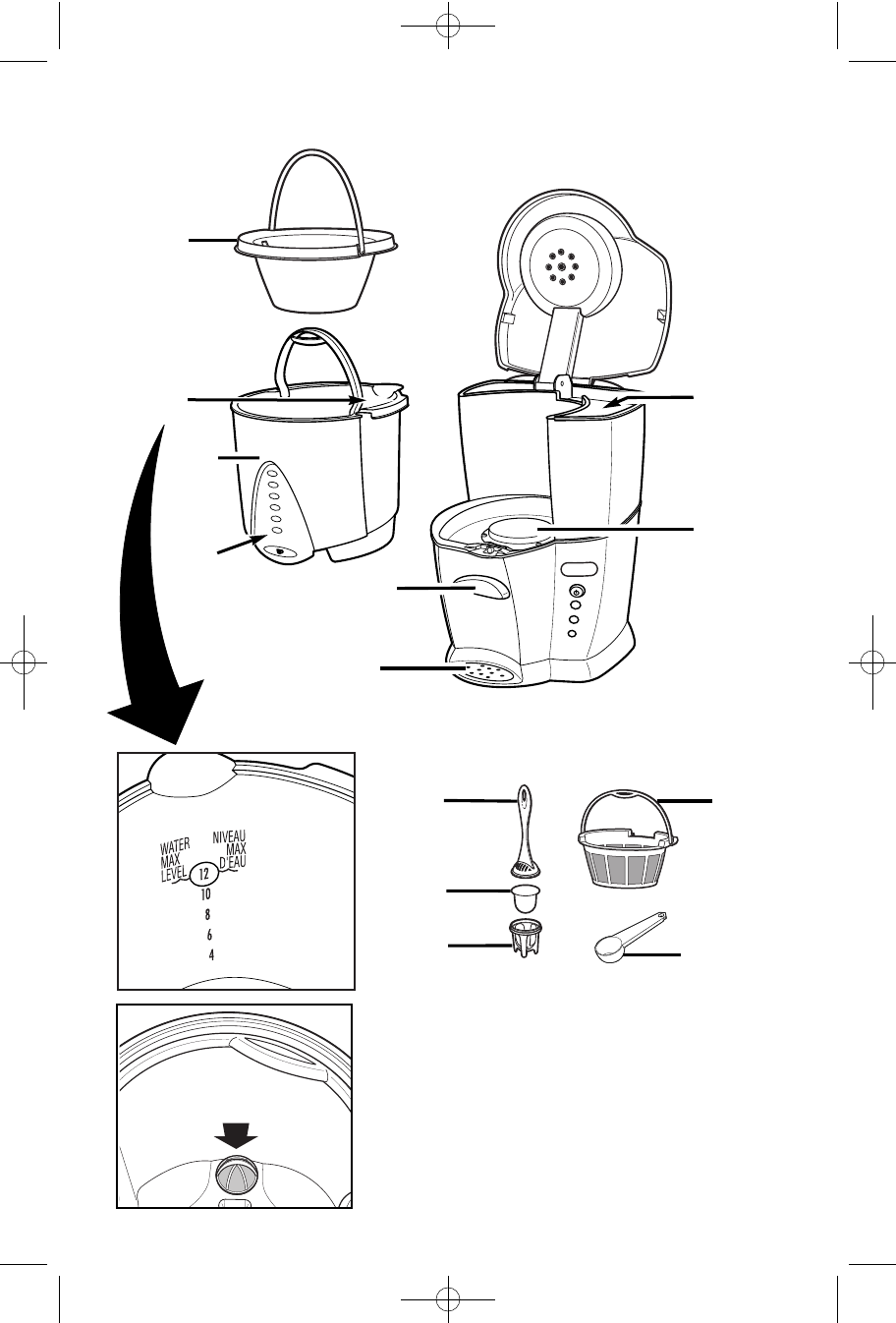 WATER MAX LEVEL
NIVEAU MAX D'EAU
12
10
8
6
4