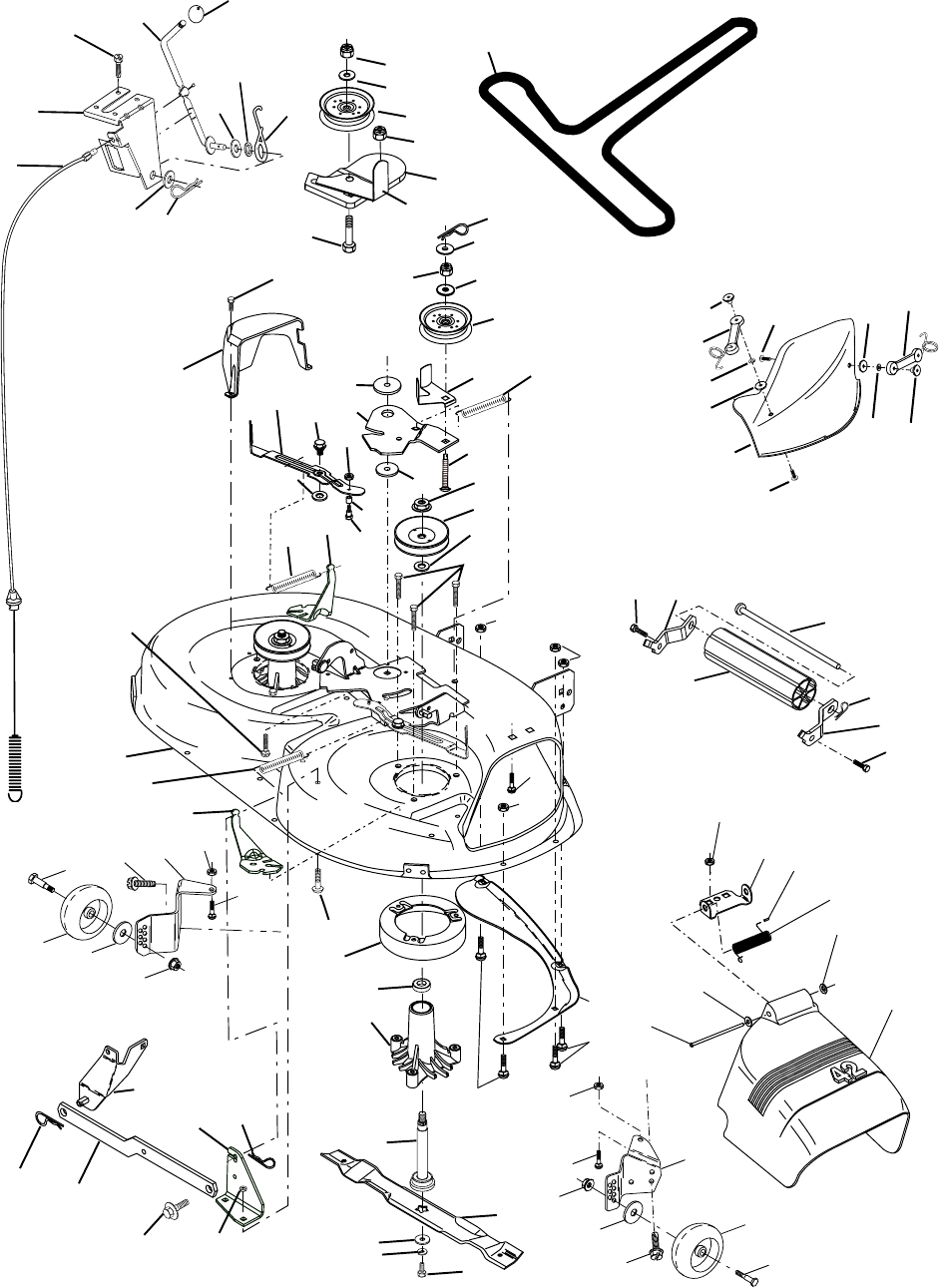 42