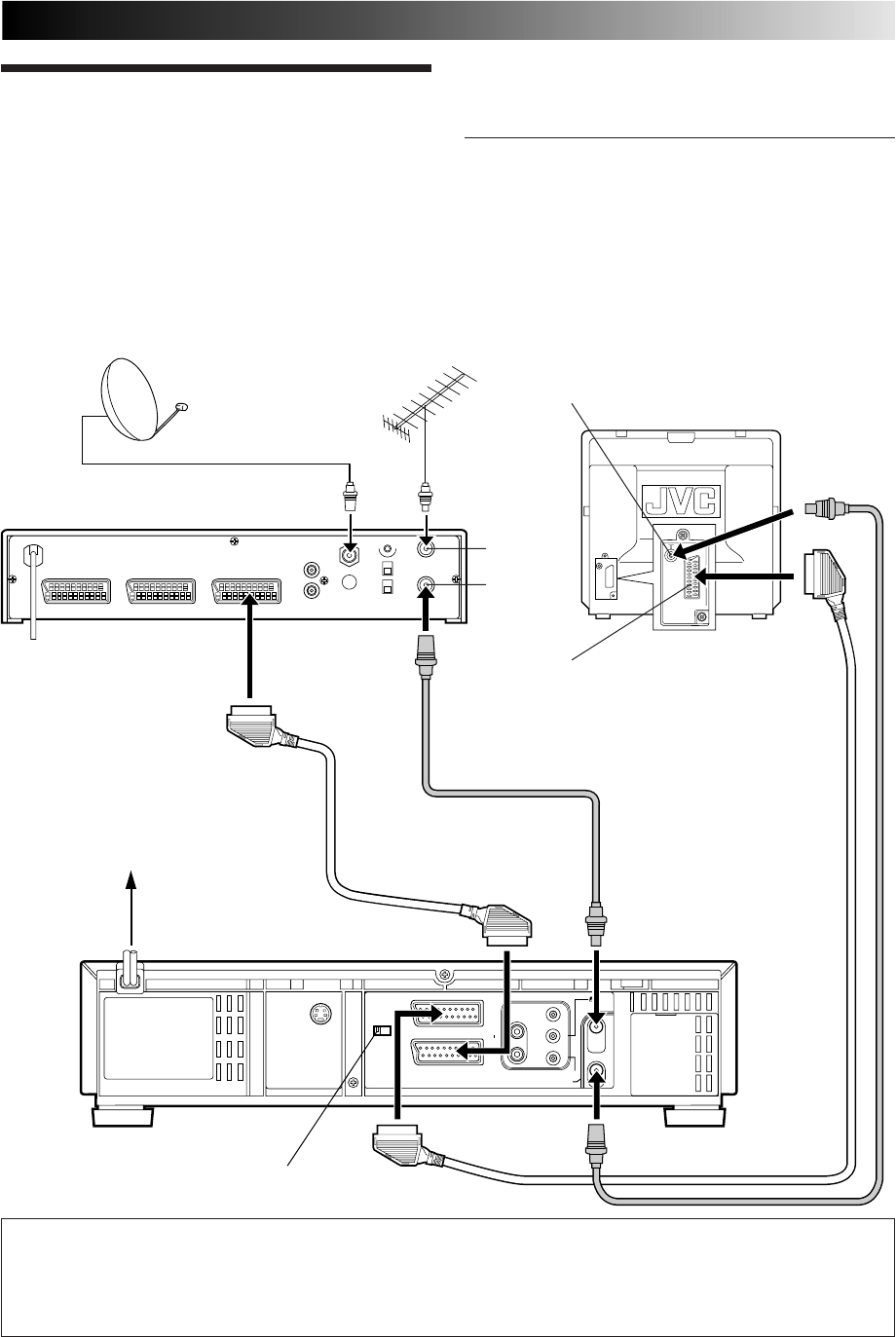 JVC