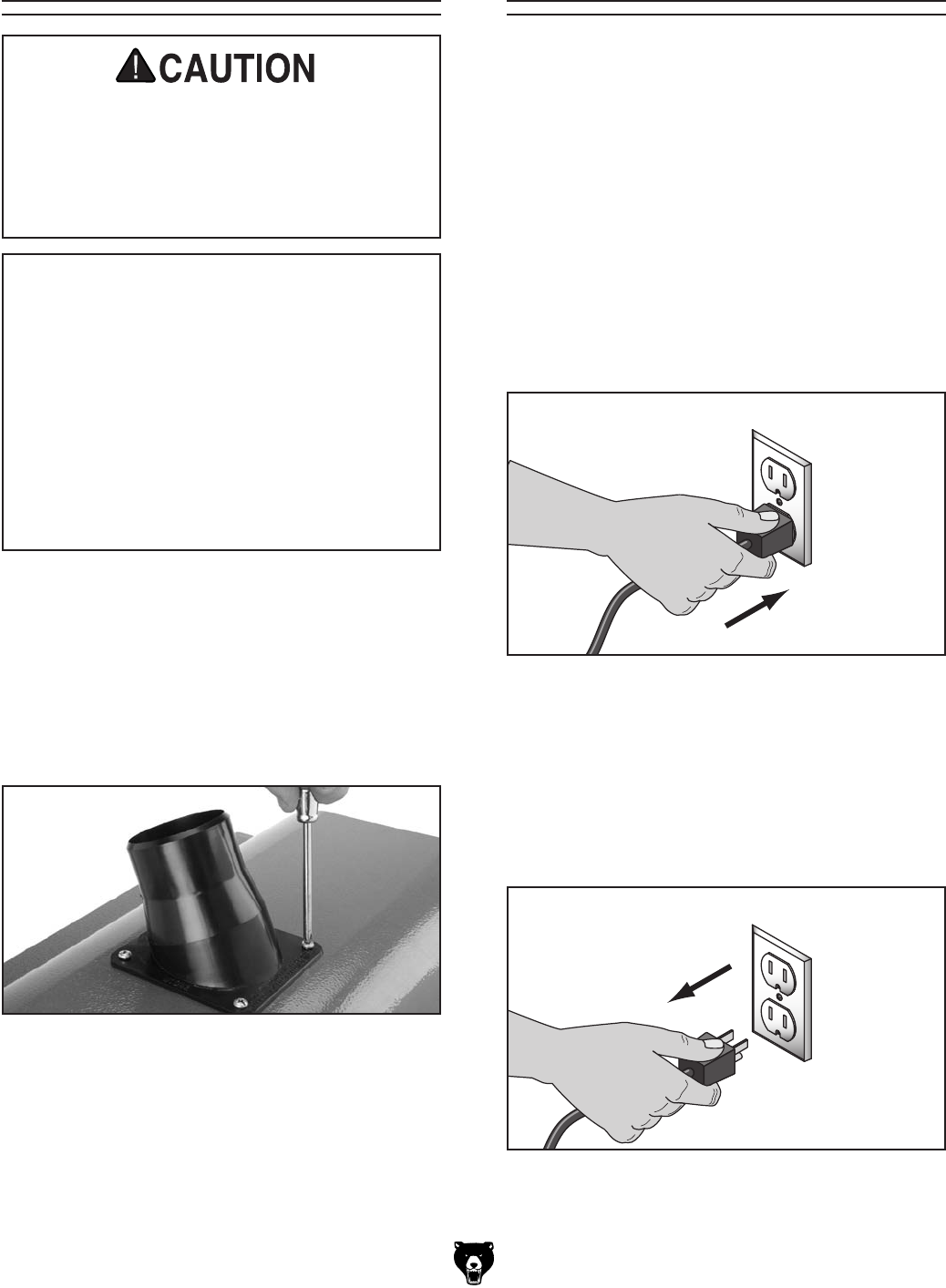 CAUTION