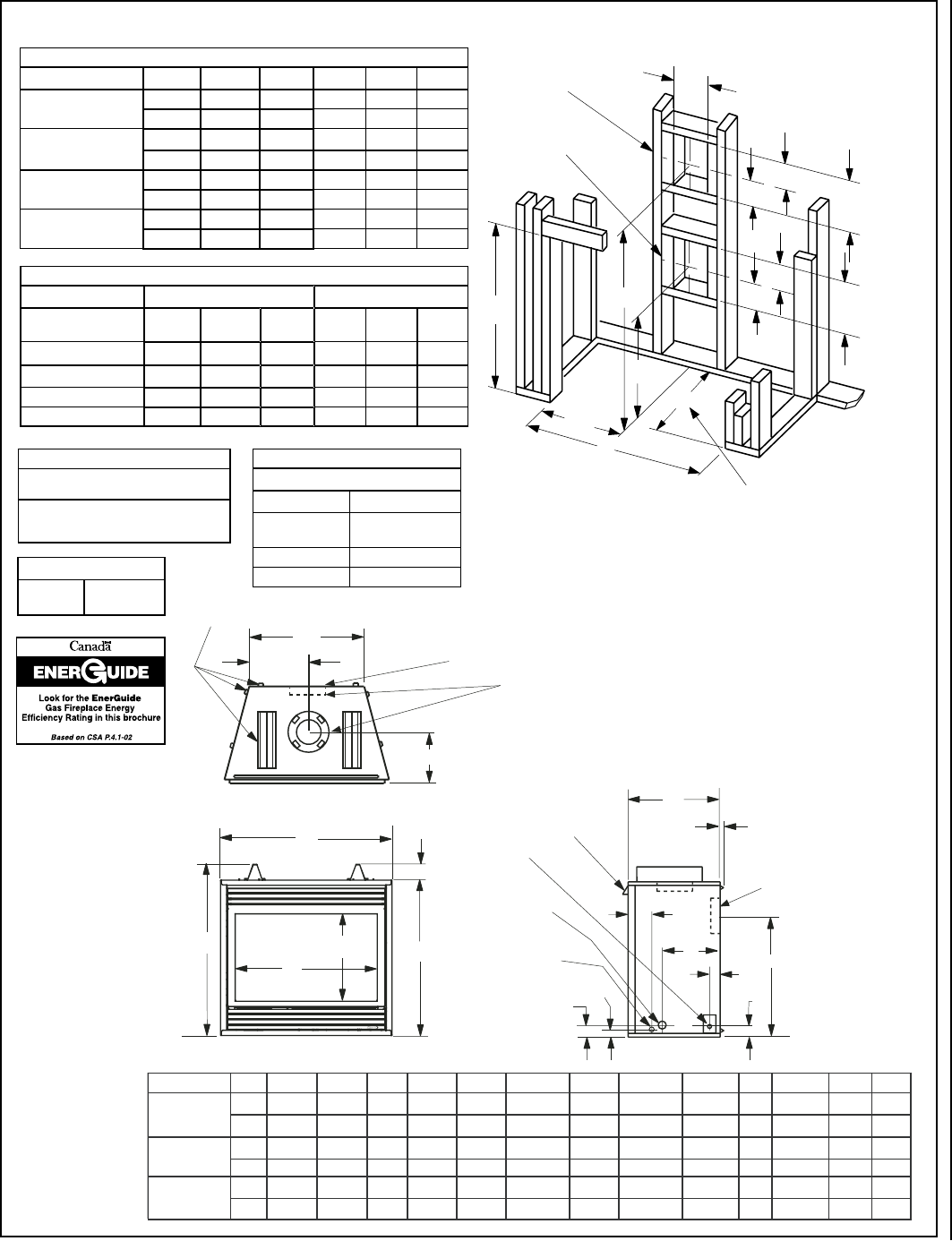 Canada

ENERGUIDE

Look for the EnerGuide Gas Fireplace Energy Efficiency Rating in this brochure

Based on CSA P.4.1-02