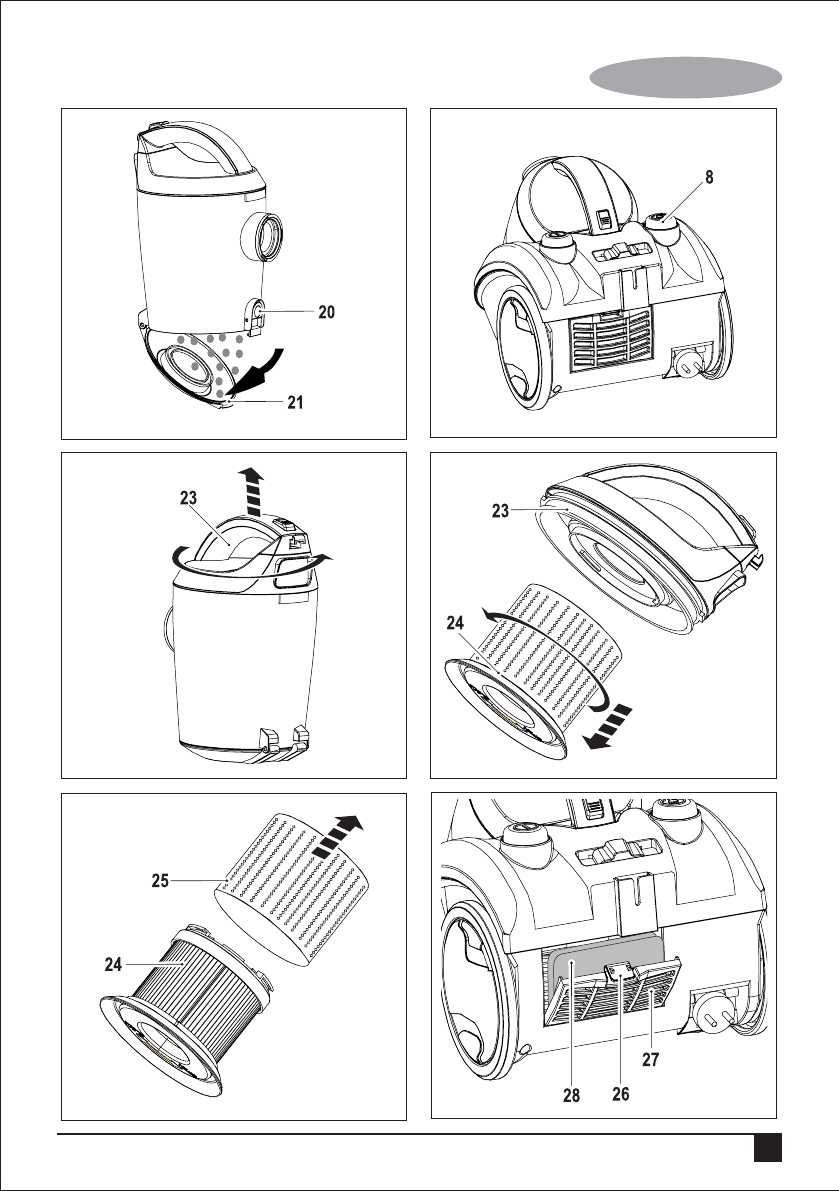 20
21
8
23
23
24
25
24
28
26
27