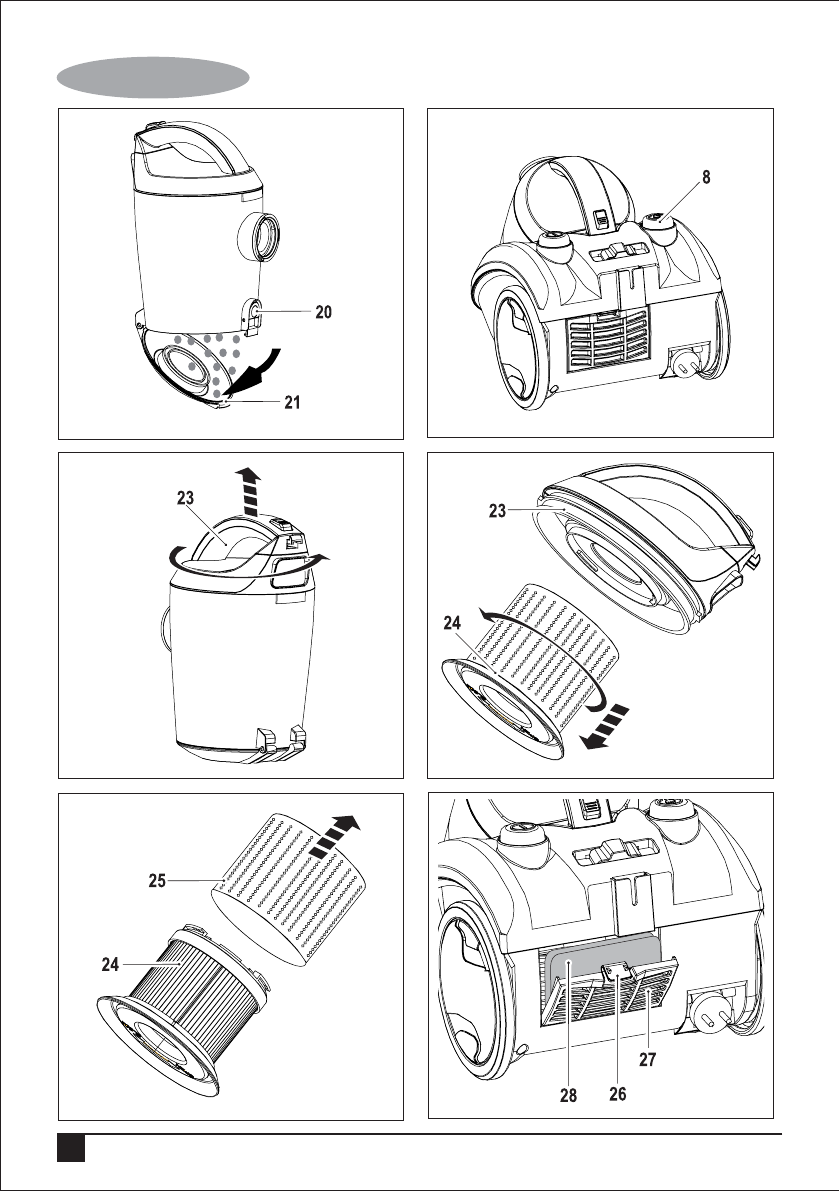 20
21
8
23
23
24
25
24
28
26
27