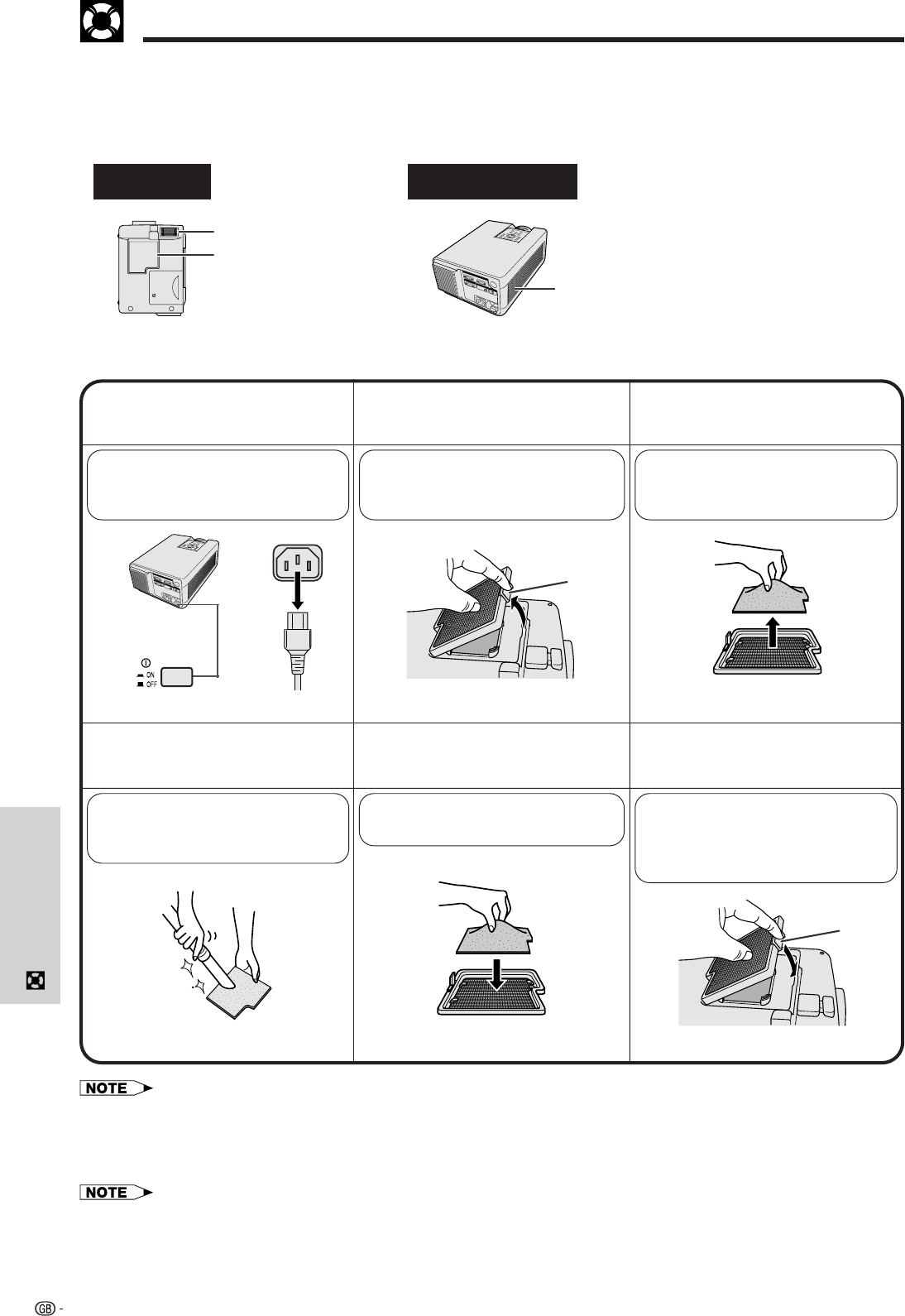 ON
OFF

NOTE

NOTE

GB -