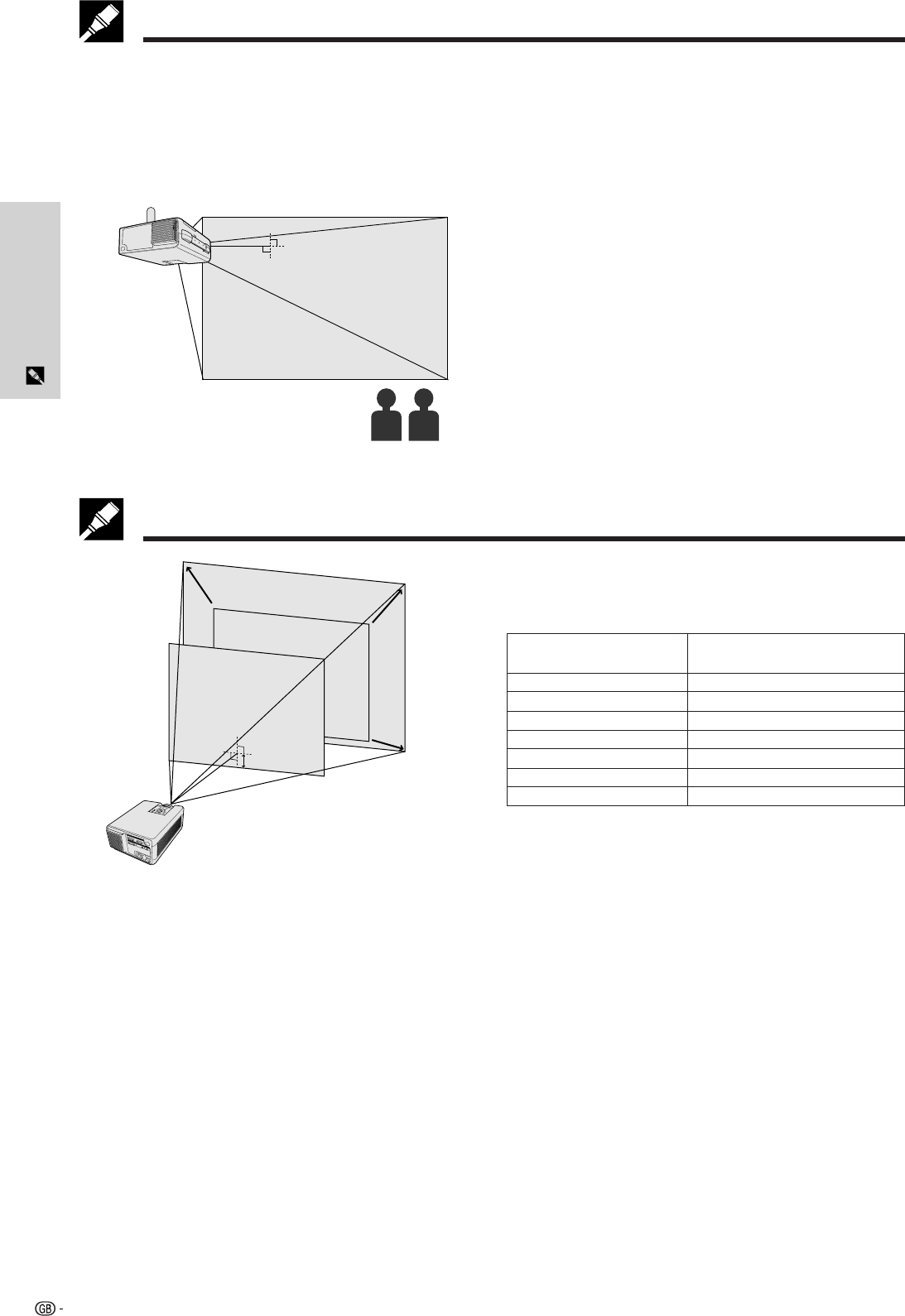 GB -