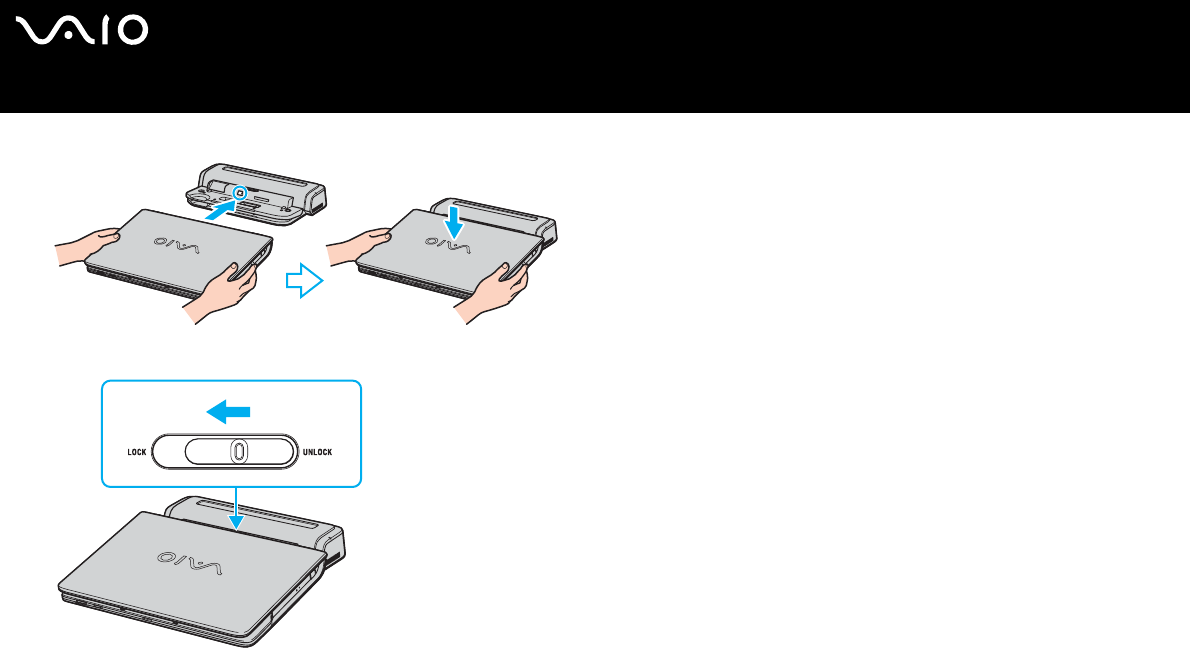 VAIO

LOCK

UNLOCK