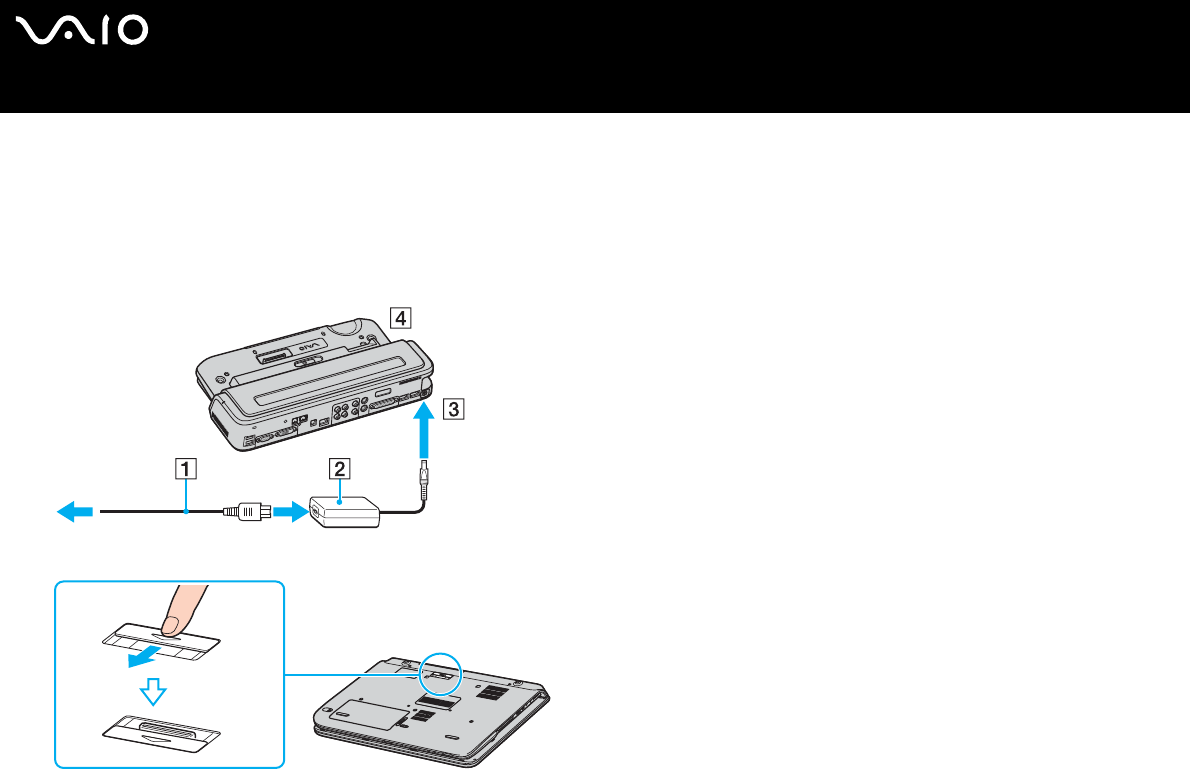 VAIO

4

3

1

2