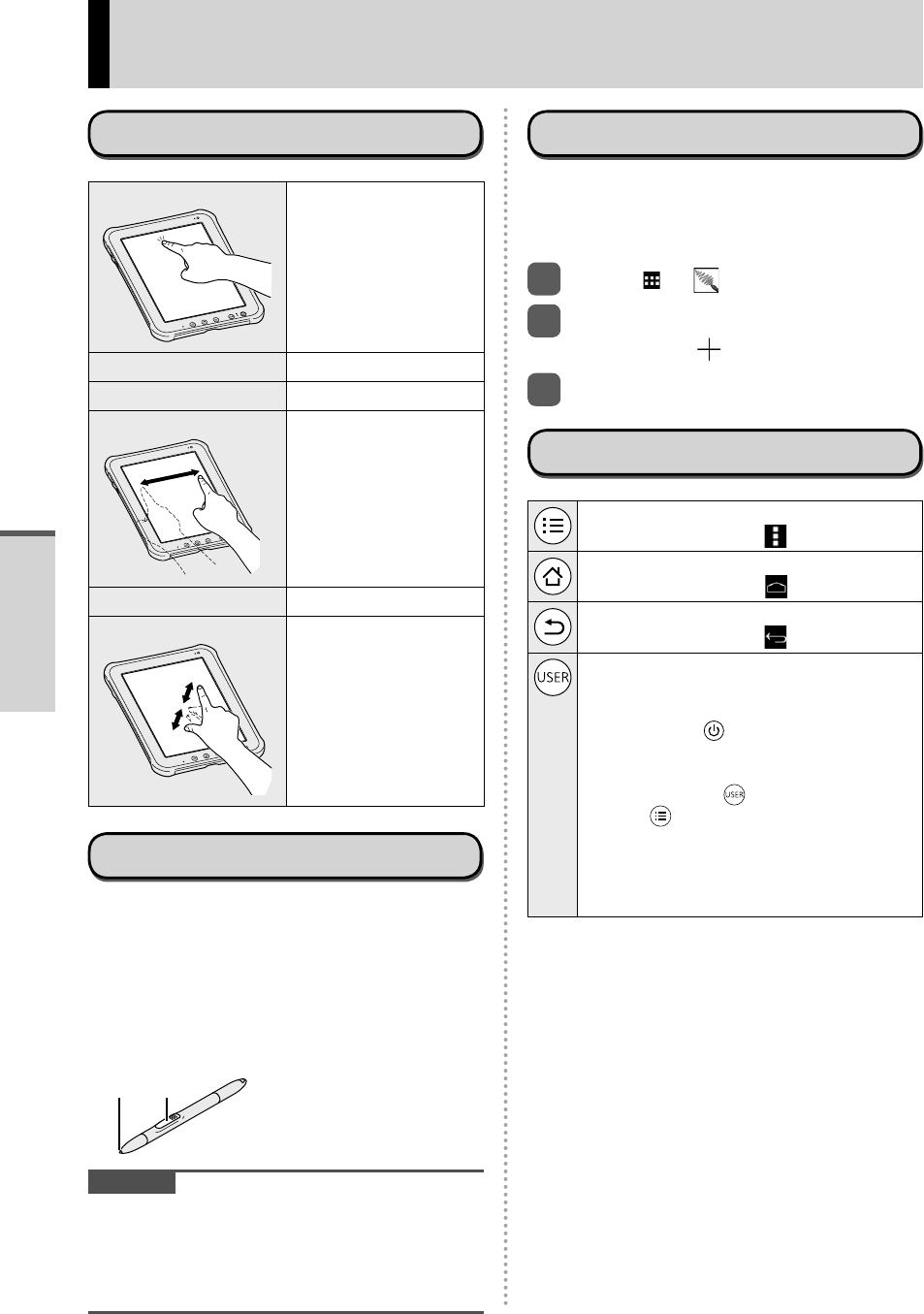 USER