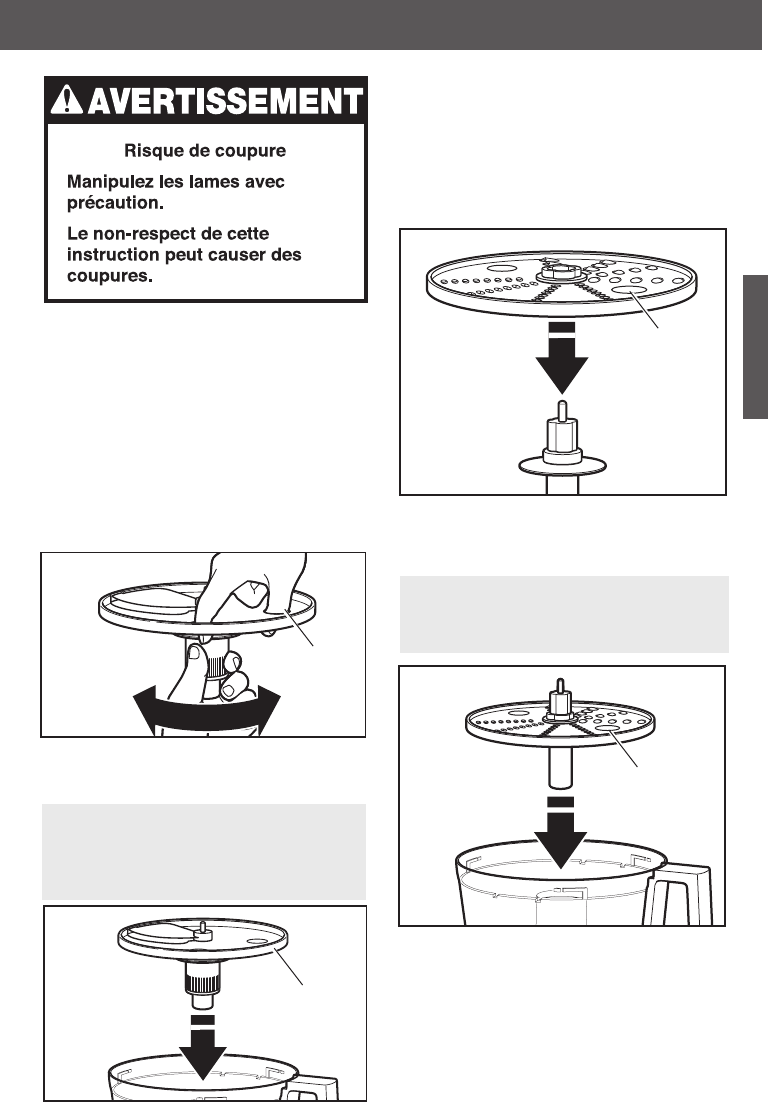 AVERTISSEMENT

Risque de coupure

Manipulez les lames avec précaution.

Le non-respect de cette instruction peut causer des coupures.