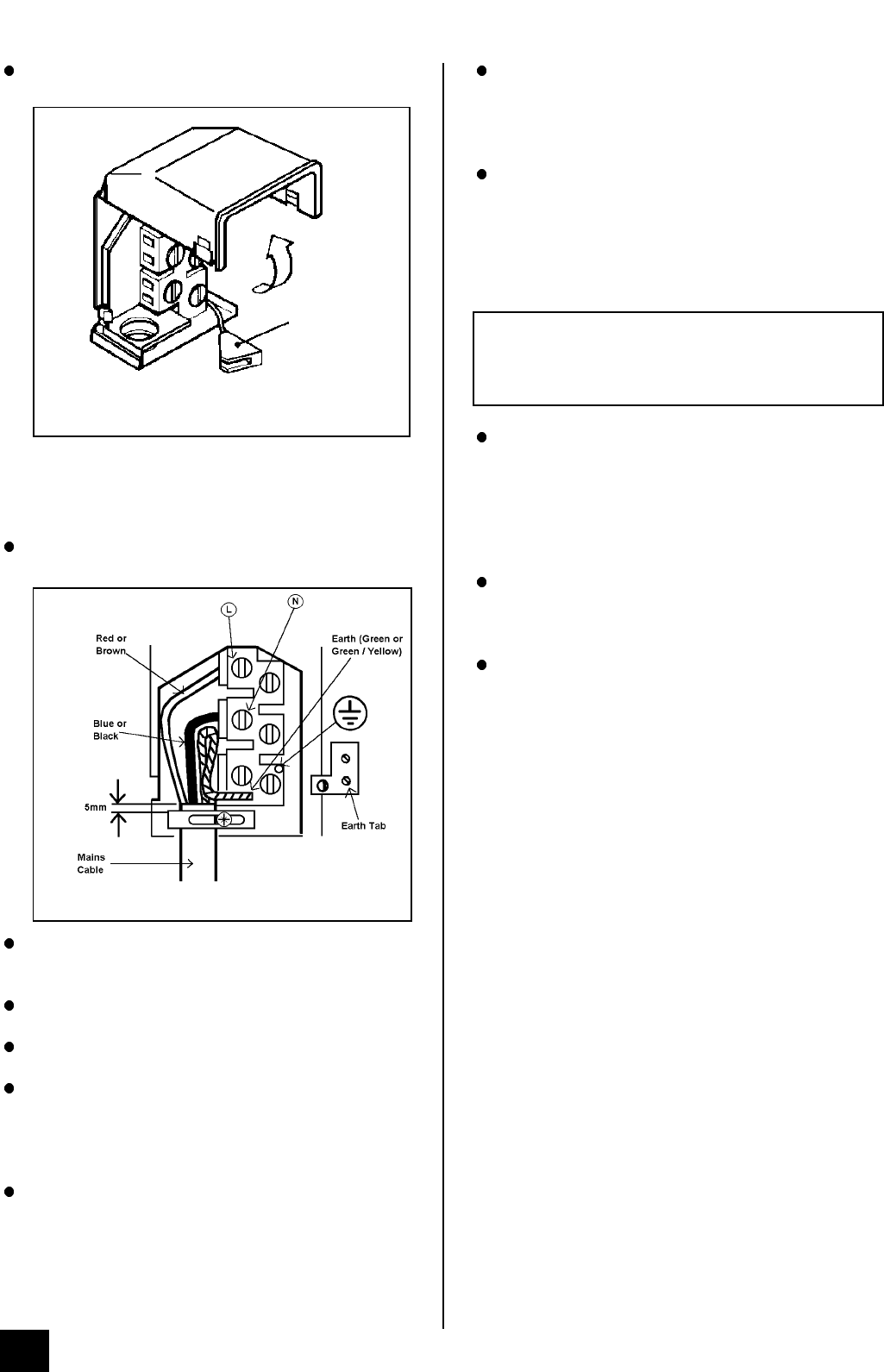 L

N

Red or Brown

Earth (Green or Green / Yellow)

Blue or Black

5mm

Earth Tab

Mains Cable