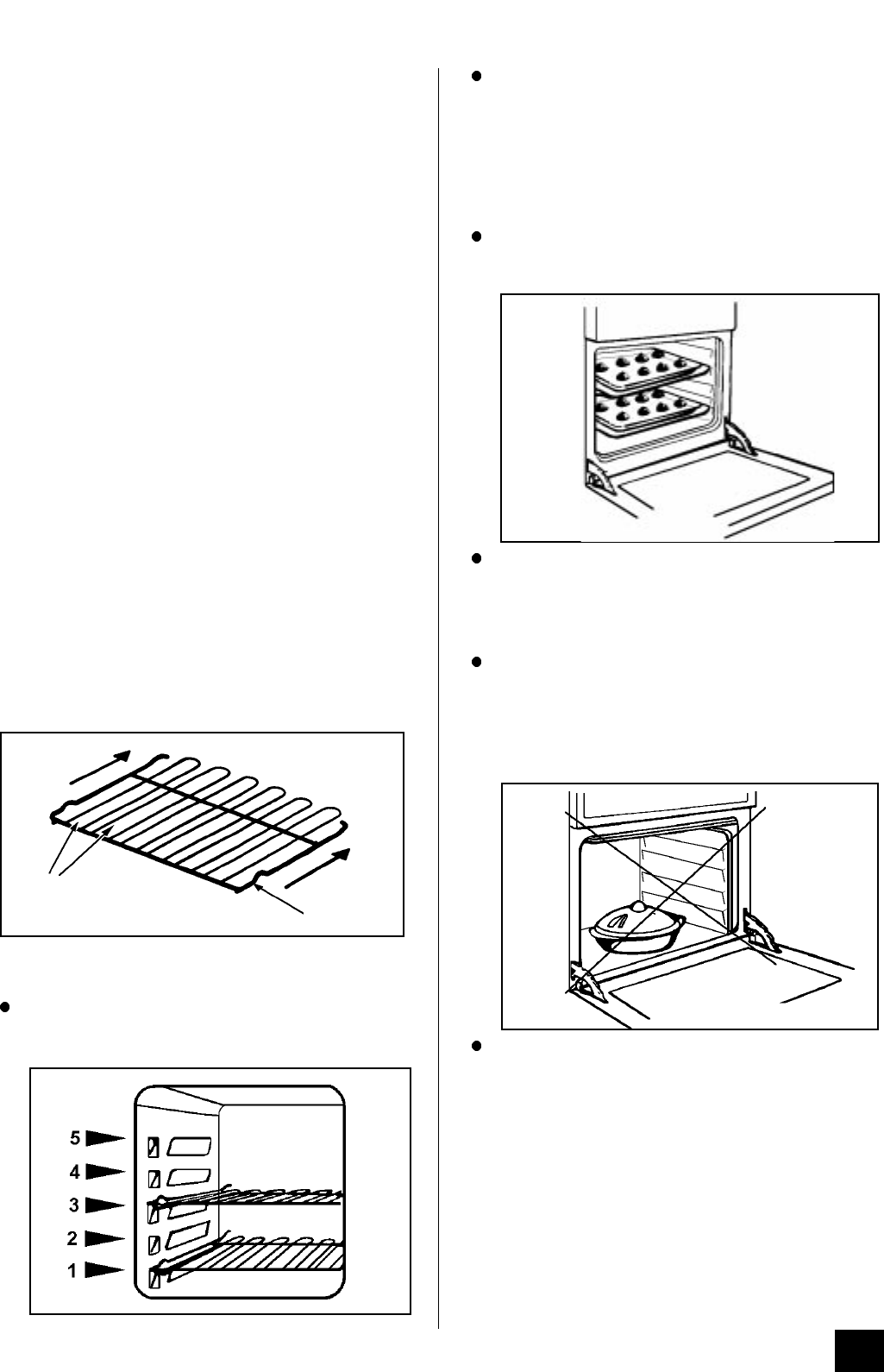 5
4
3
2
1