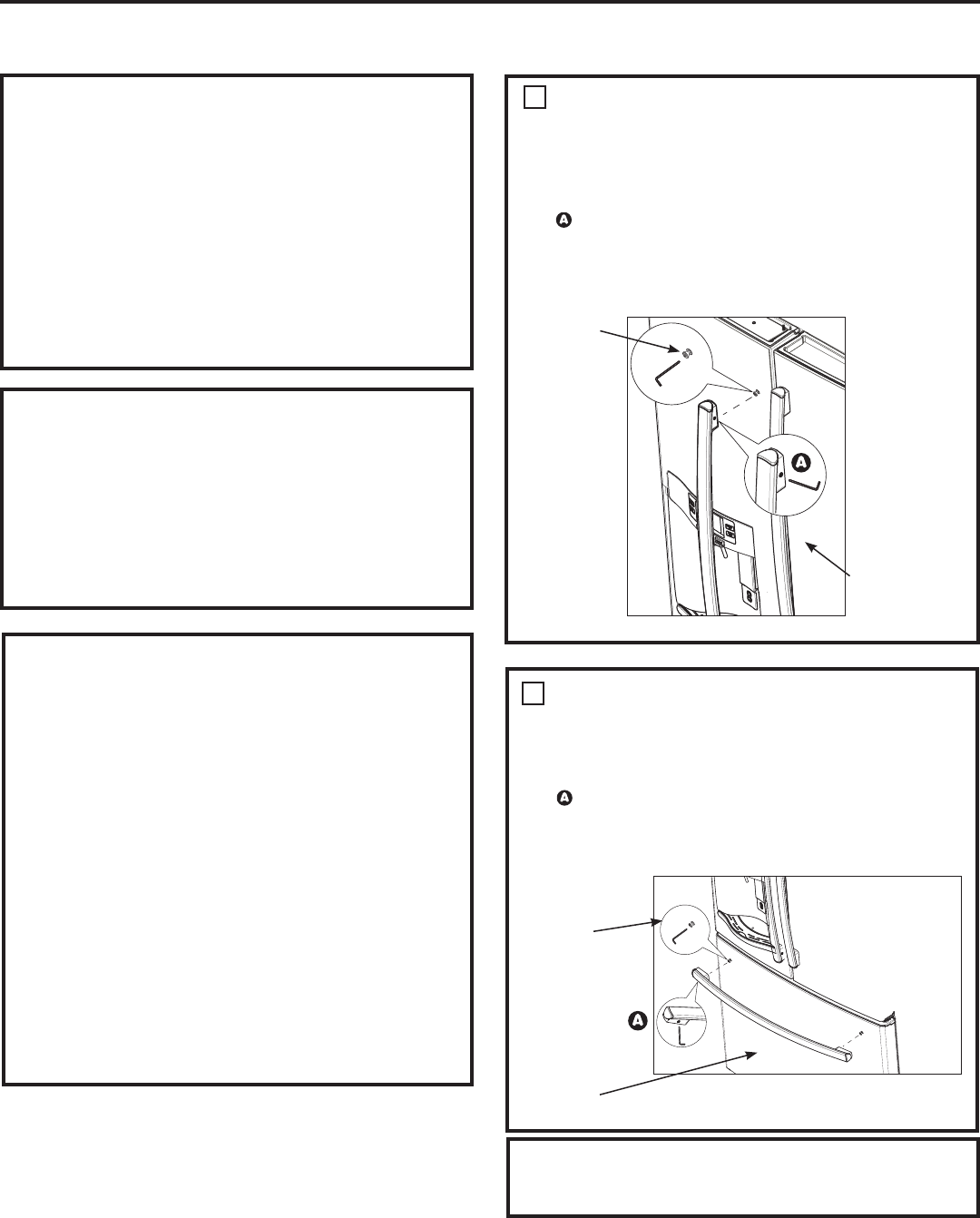 A

A

A

A