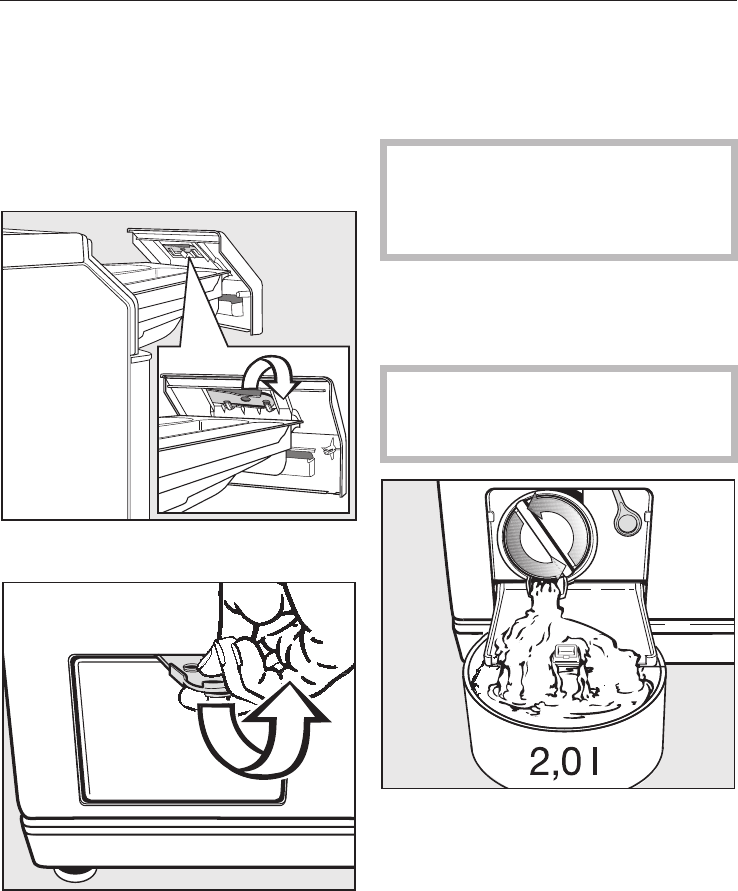 2,0 l