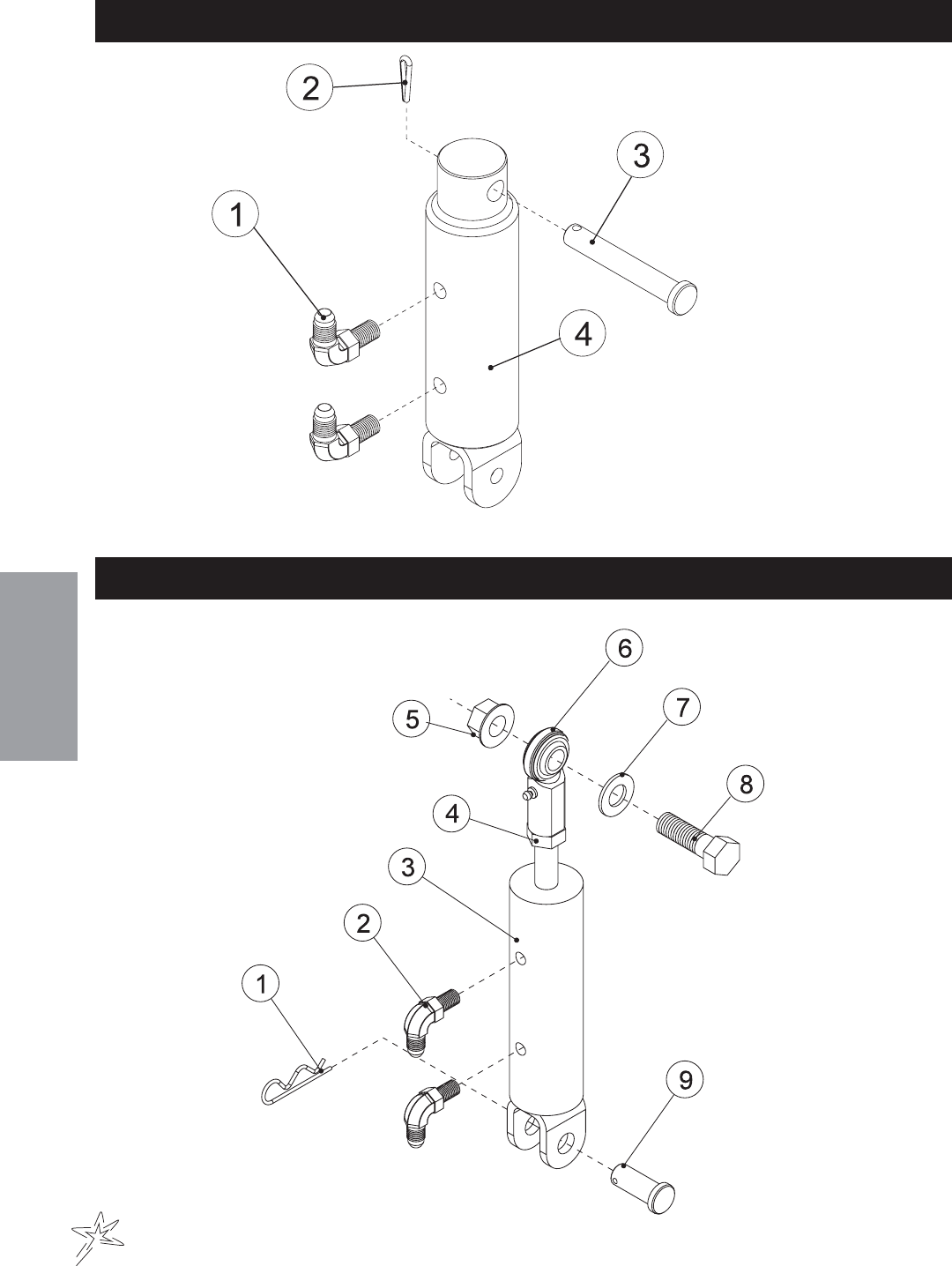 2

3

1

4

6

5

7

8

4

3

2

1

9