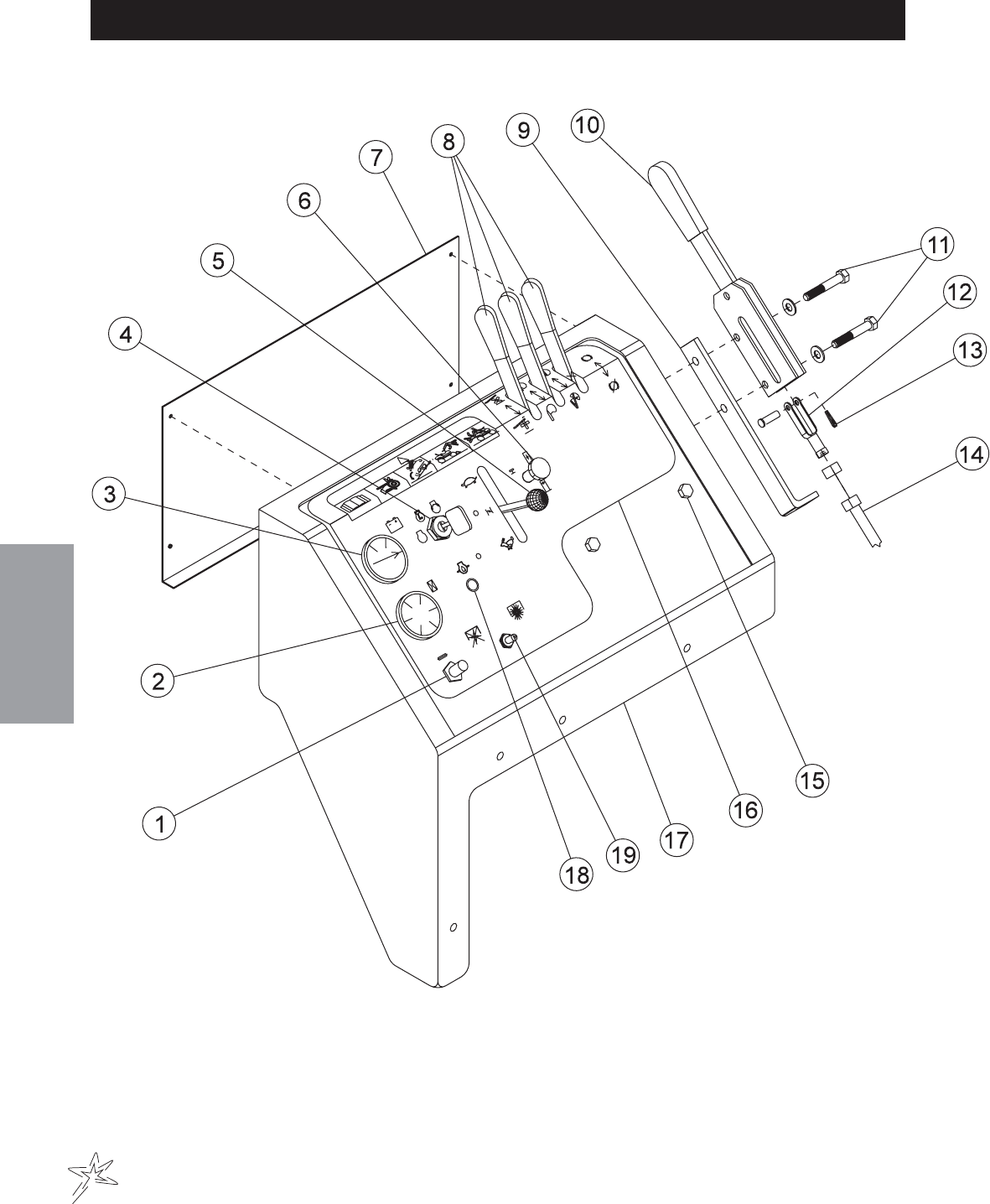 10
9
8
7
6
5
4
3
2
1
11
12
13
14
15
16
17
18
19