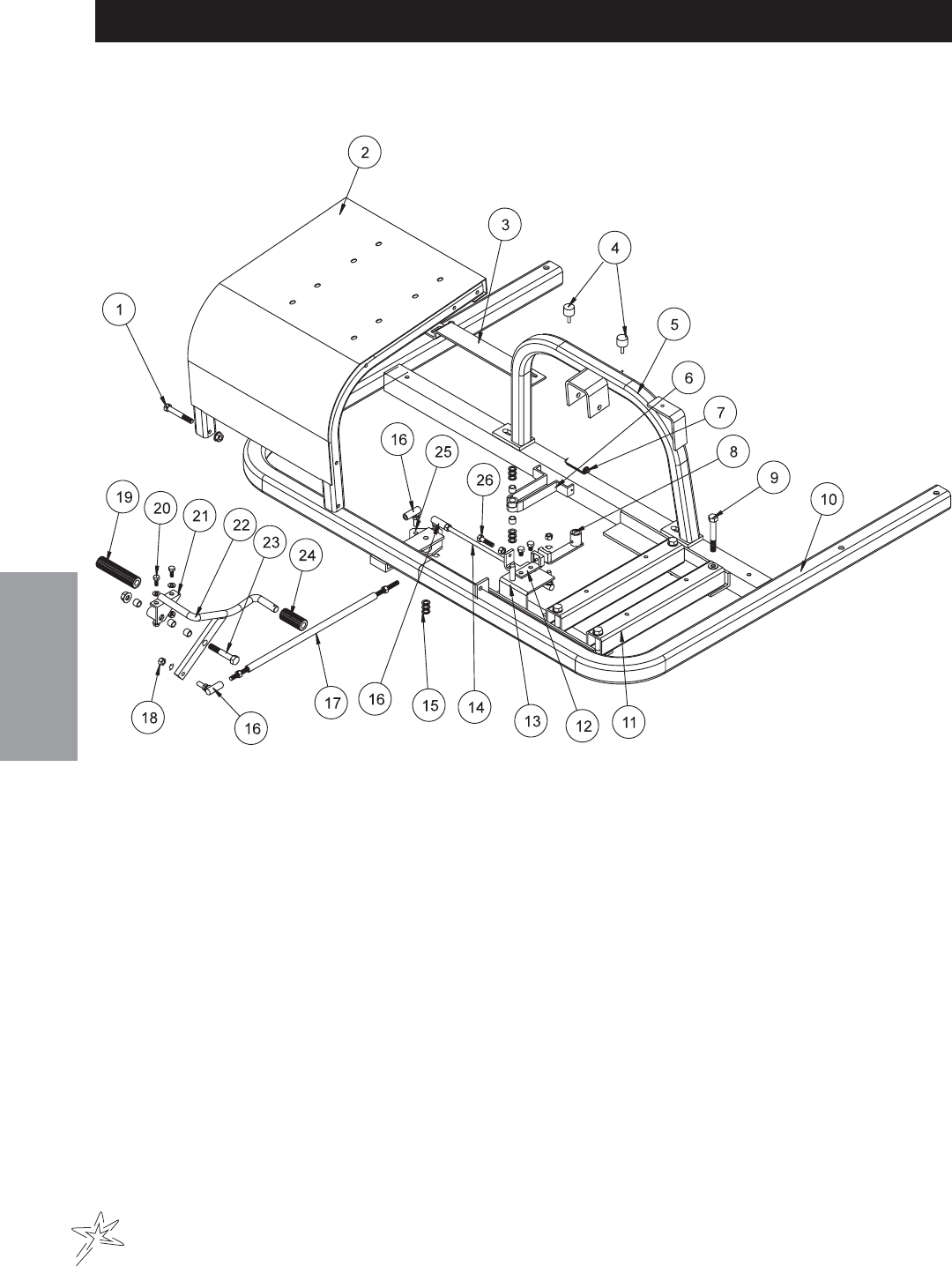 2
3
4
1
5
6
7
16
25
8
26
9
19
20
21
22
10
23
24
18
16
17
16
15
14
13
12
11