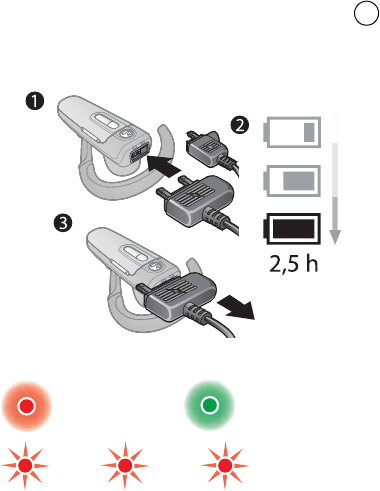 1

2

3

2,5 h