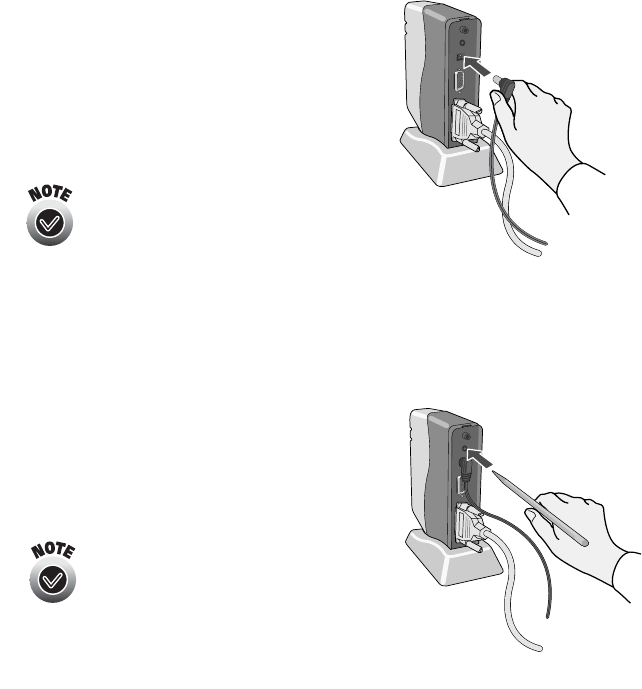 NOTE

NOTE