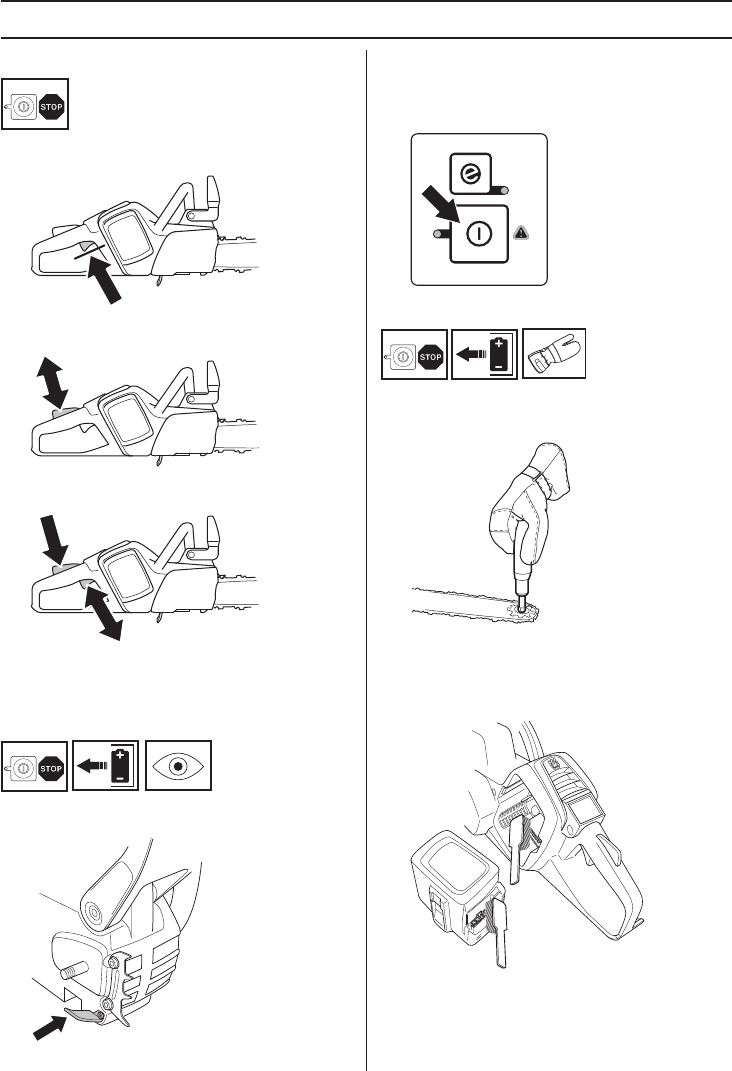 STOP

STOP

STOP