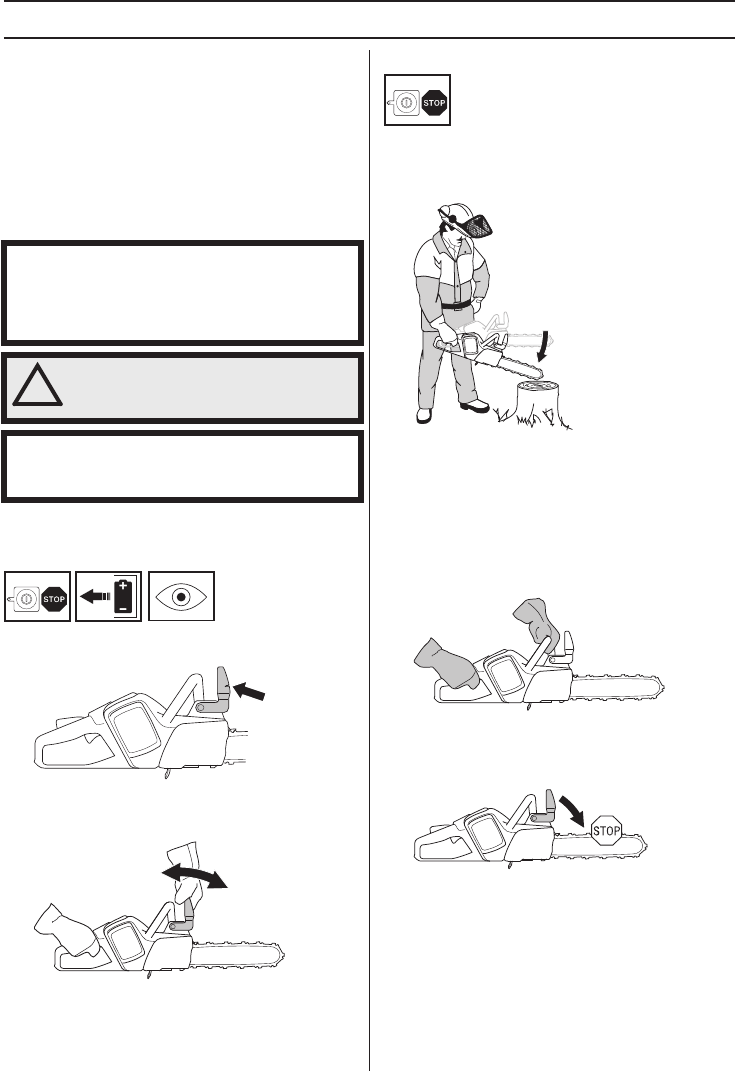 STOP

STOP

STOP

STOP