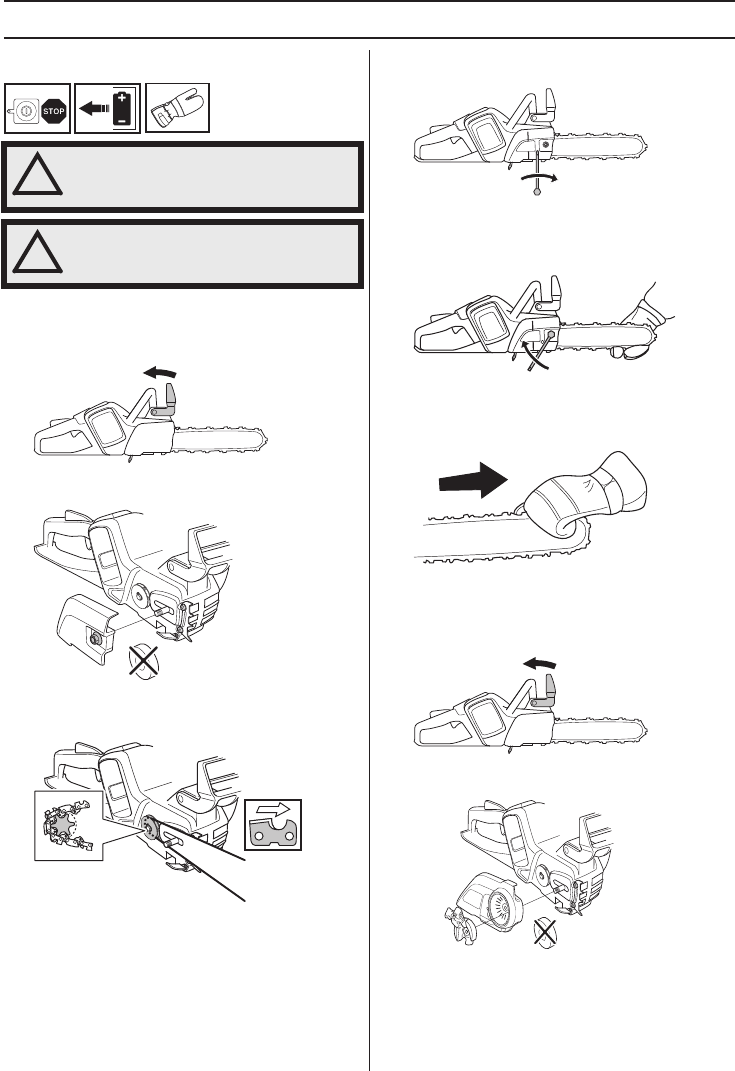 STOP