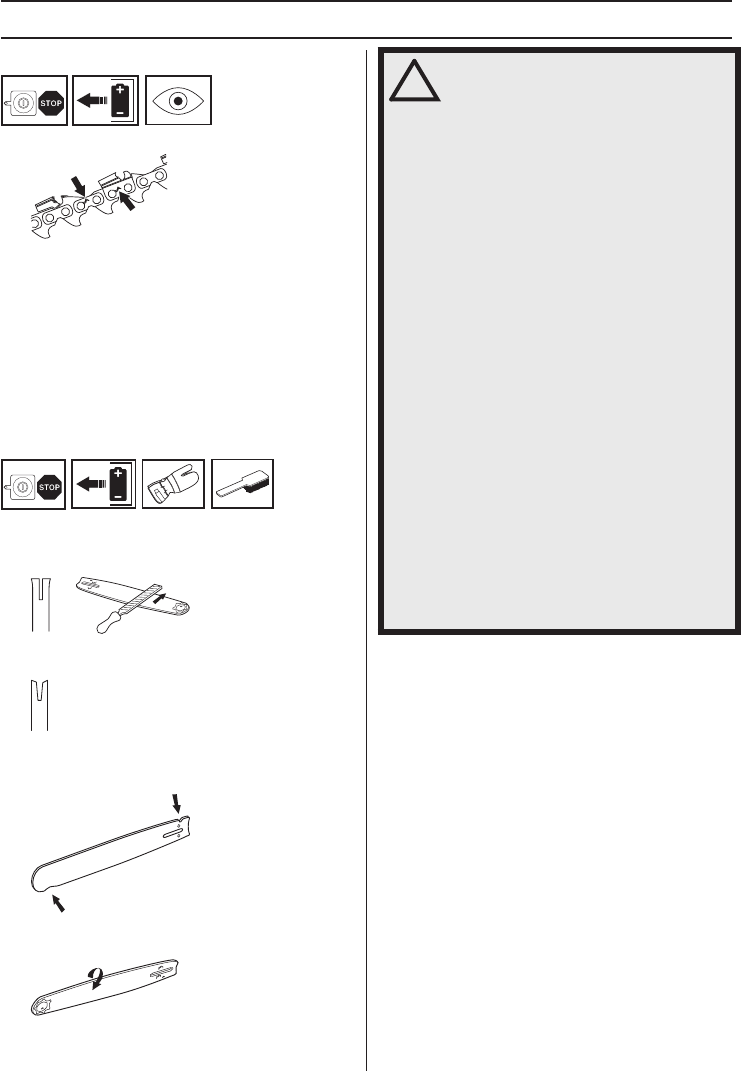 STOP

STOP