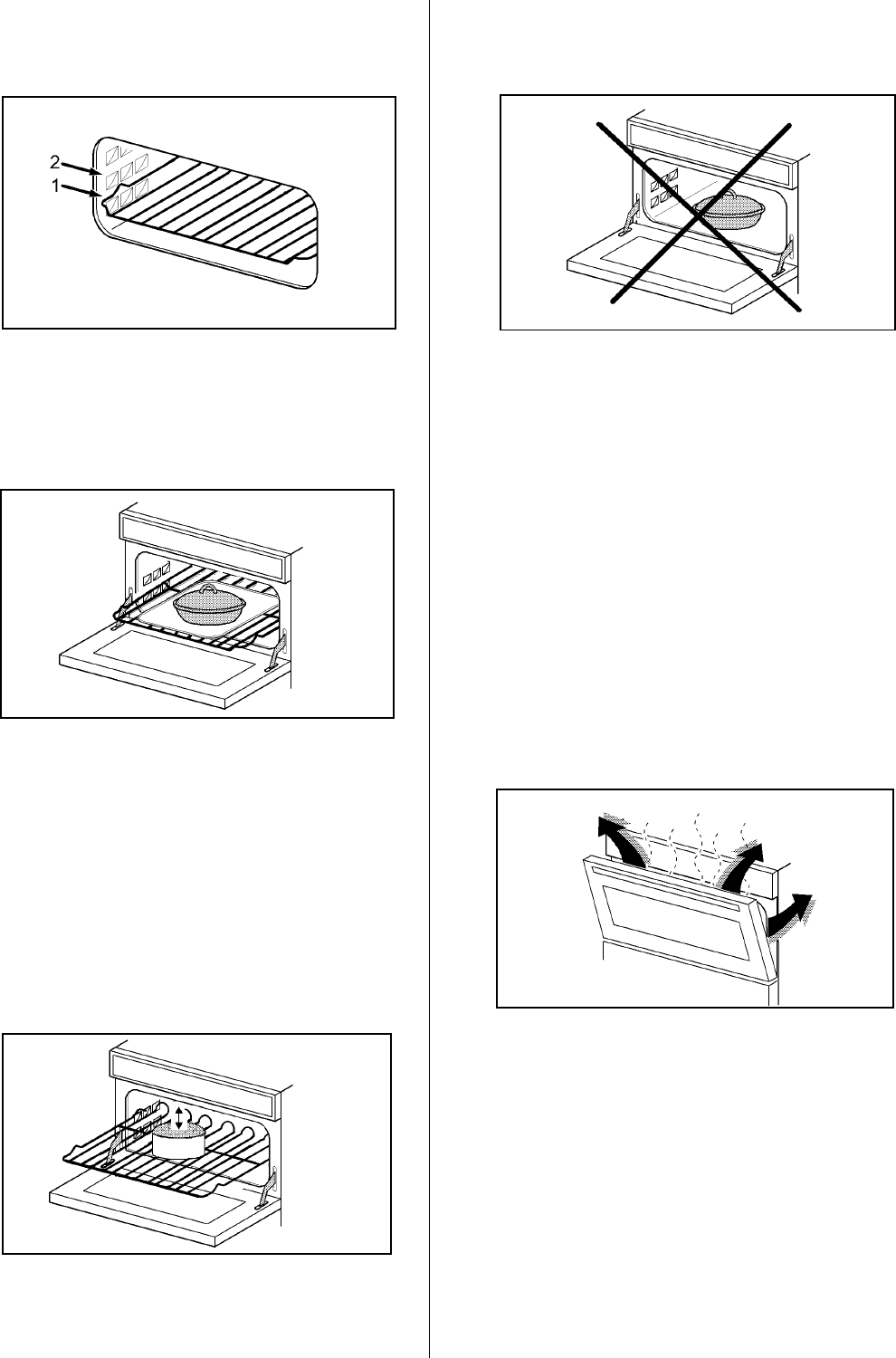 2
1