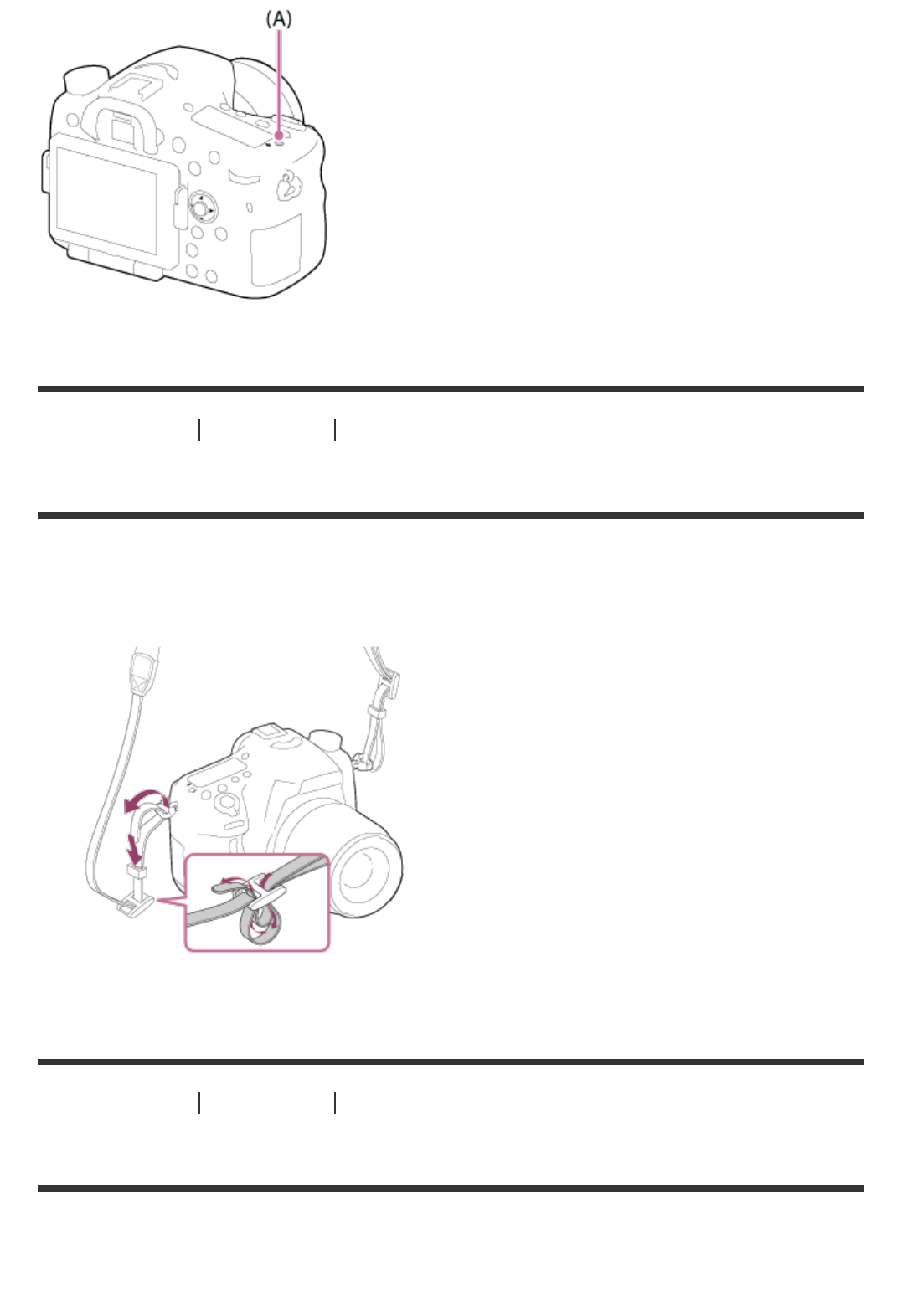 (A)