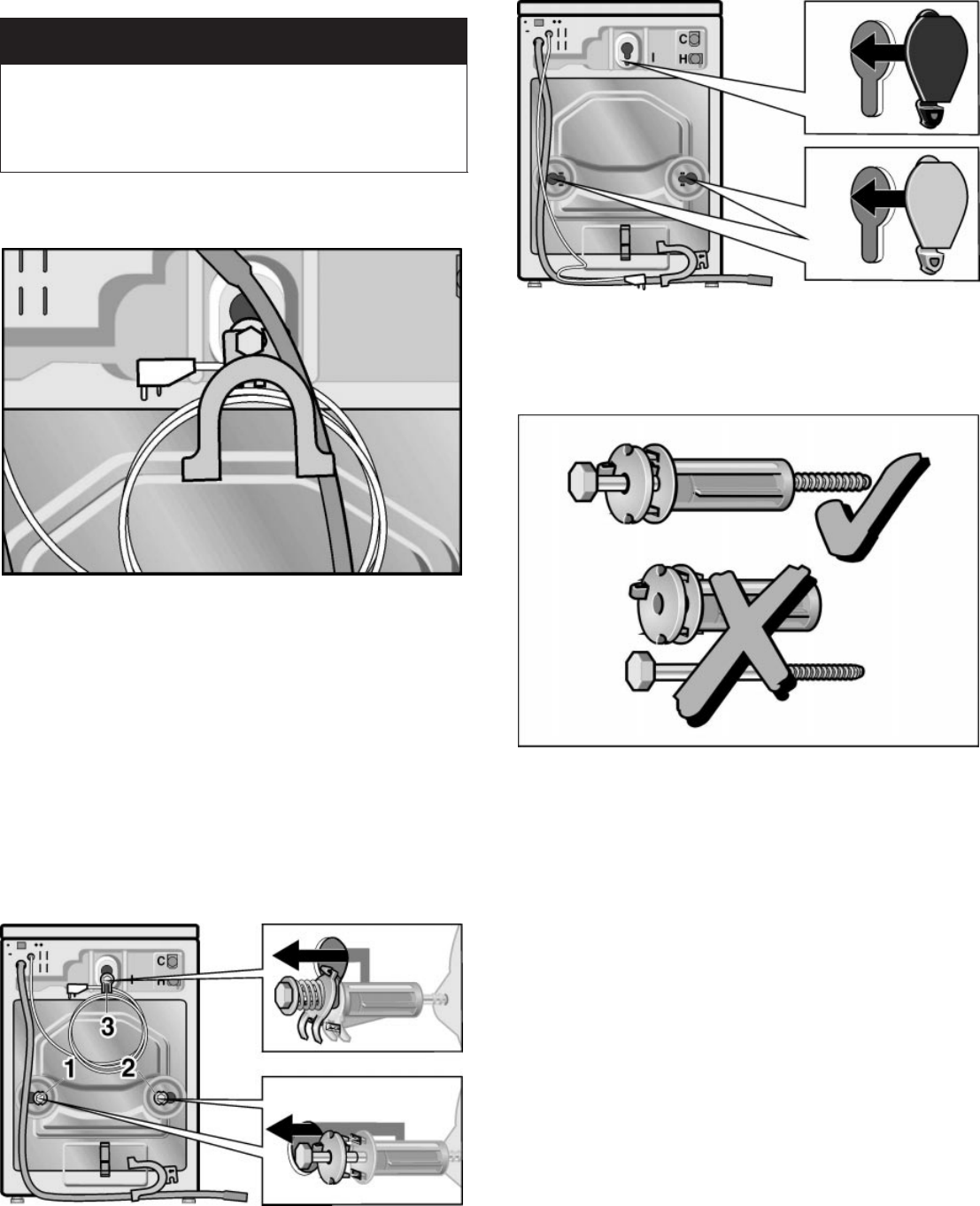 C
H

3
1
2
C
H